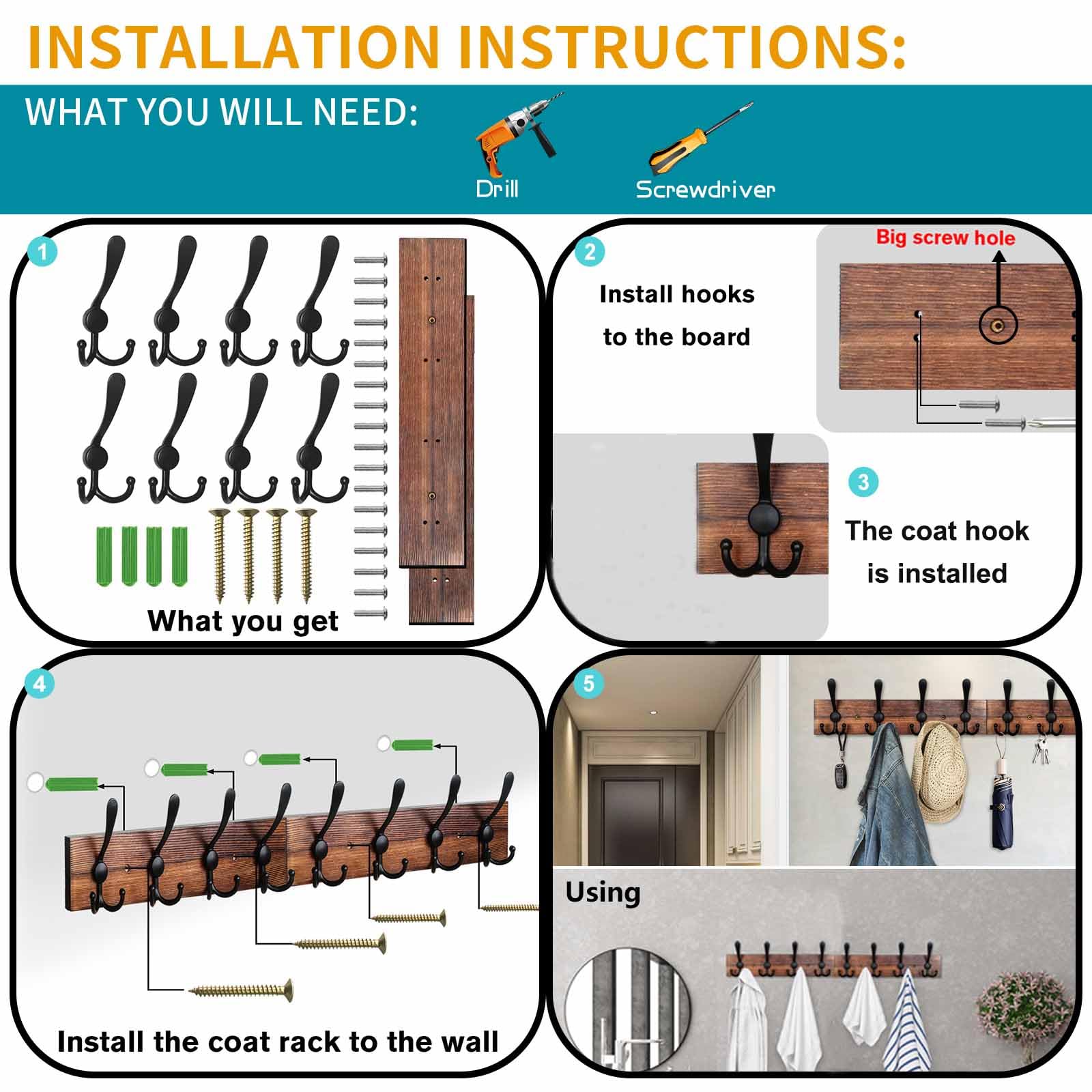 INSTALLATION INSTRUCTIONS:

WHAT YOU WILL NEED:

Drill

Screwdriver

1

What you get

2

Install hooks to the board

Big screw hole

3

The coat hook is installed

4

Install the coat rack to the wall

5

Using