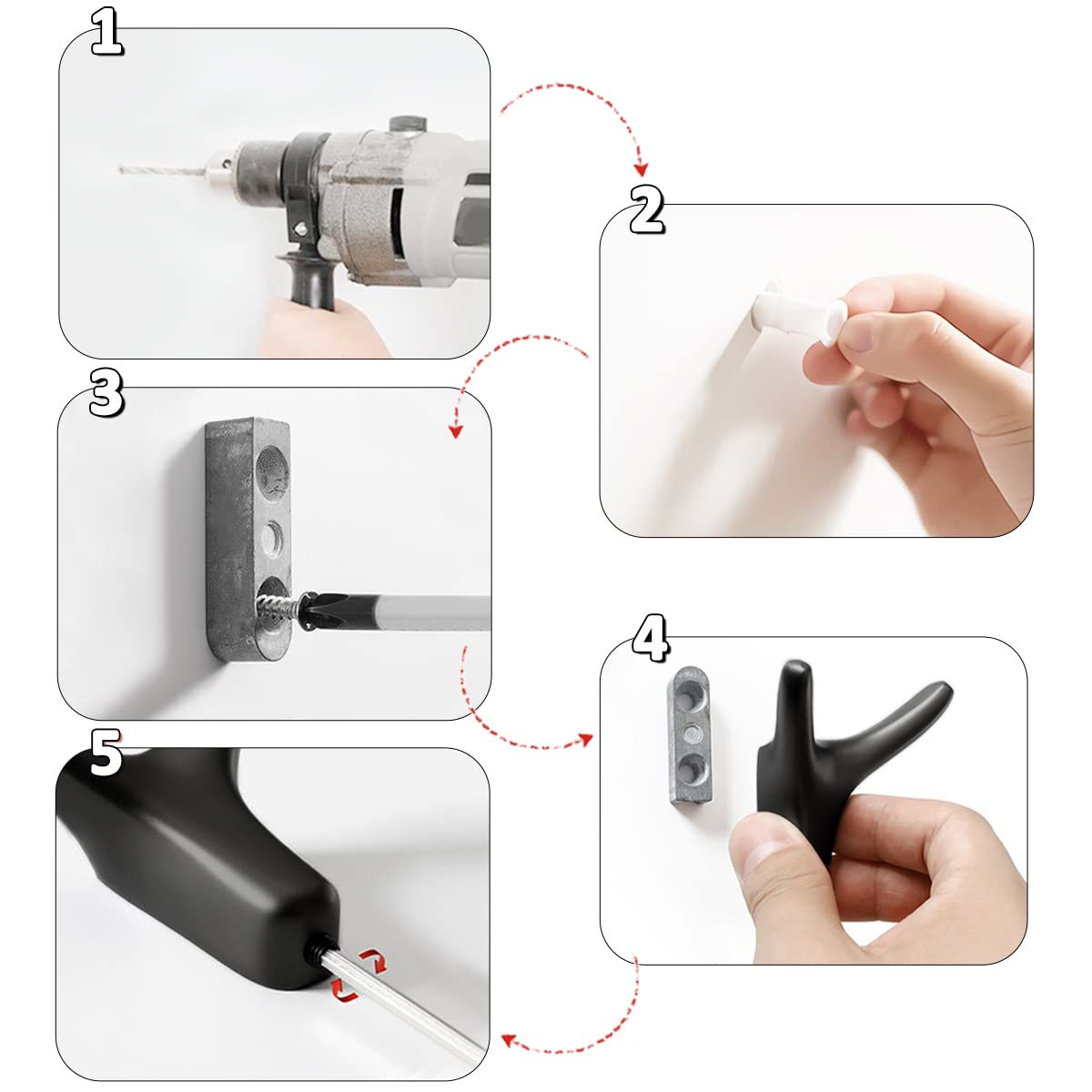 1

2

3

4

5