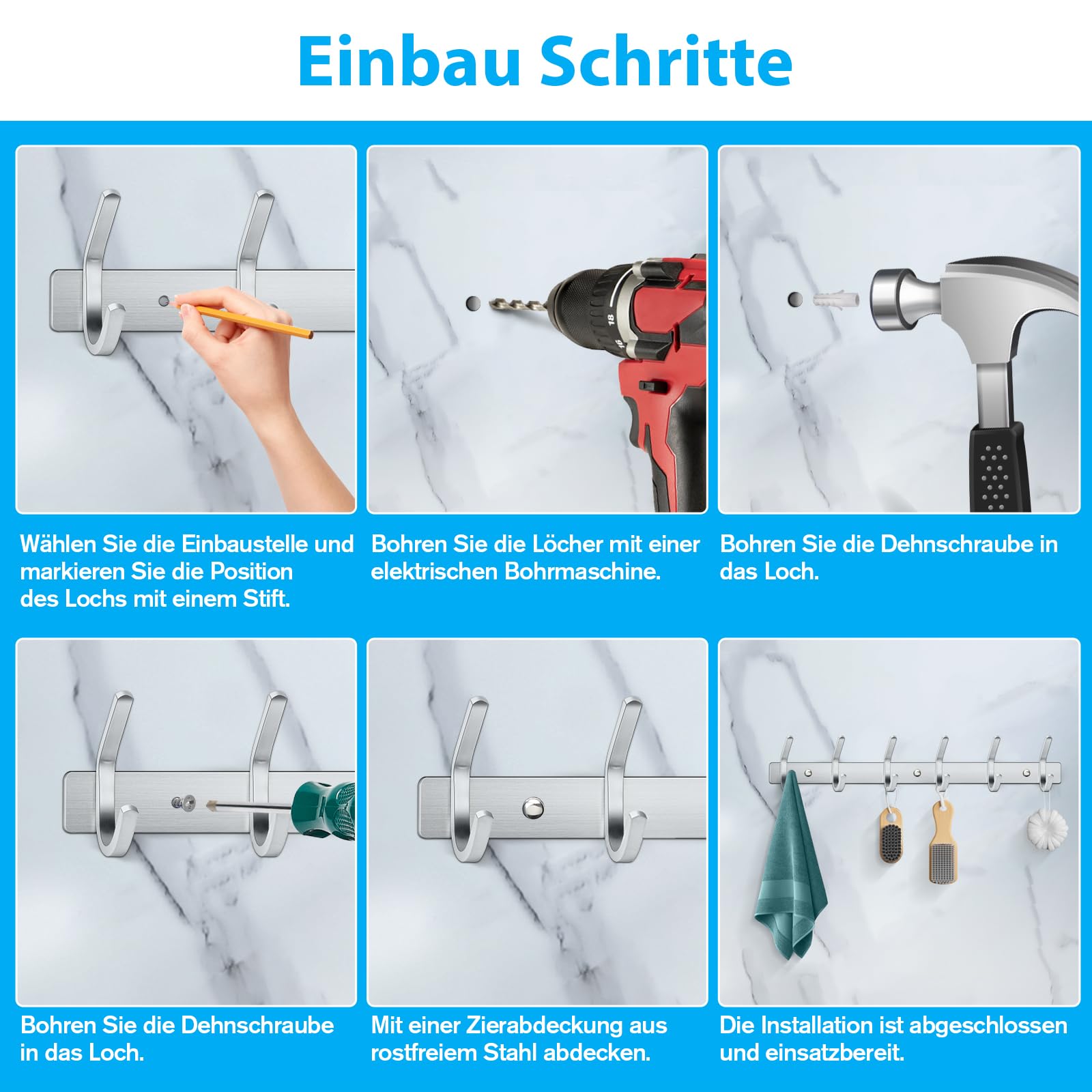 Einbau Schritte

Wählen Sie die Einbaustelle und markieren Sie die Position des Lochs mit einem Stift.

Bohren Sie die Löcher mit einer elektrischen Bohrmaschine.

Bohren Sie die Dehnschraube in das Loch.

Bohren Sie die Dehnschraube in das Loch.

Mit einer Zierabdeckung aus rostfreiem Stahl abdecken.

Die Installation ist abgeschlossen und einsatzbereit.