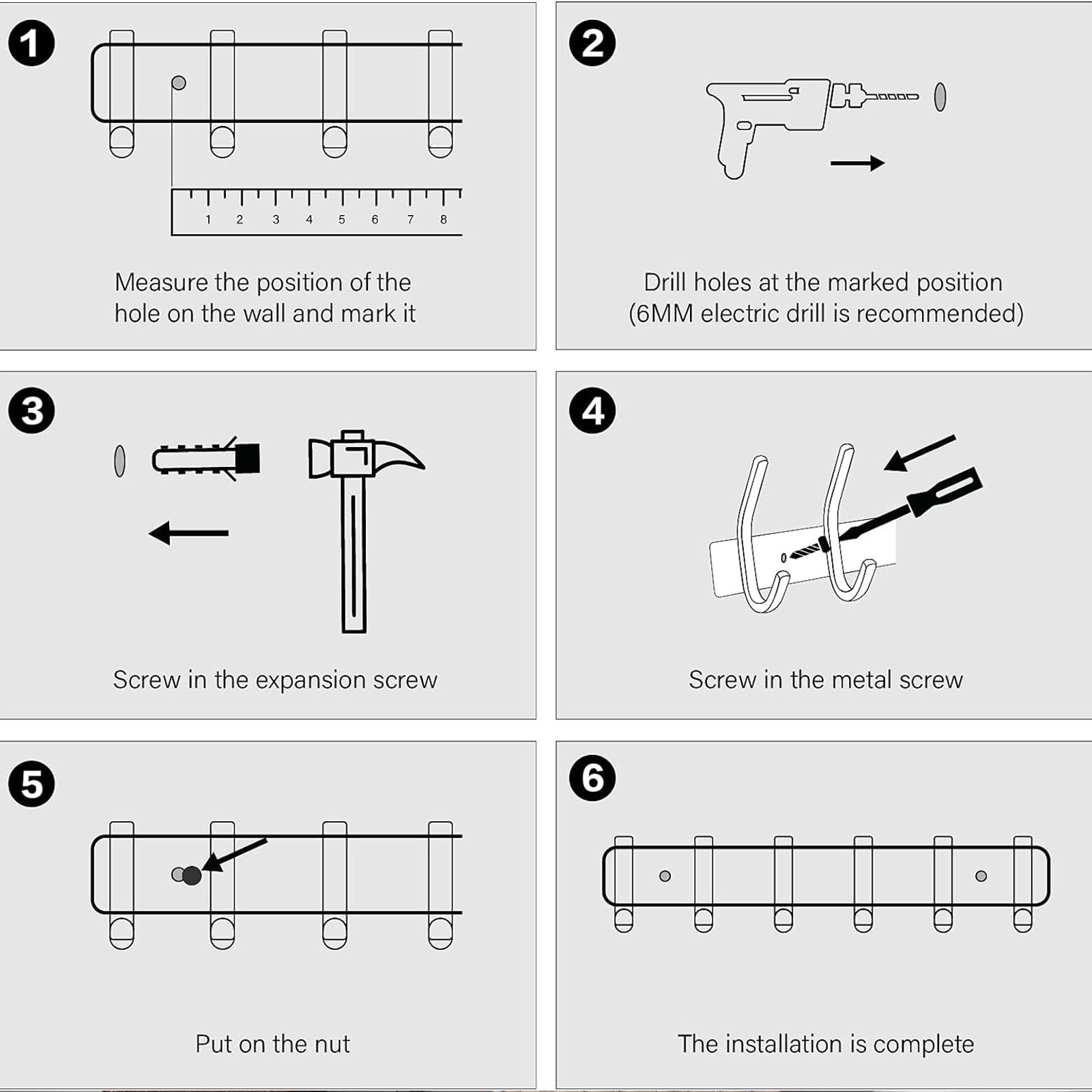 1

1 2 3 4 5 6 7 8

Measure the position of the hole on the wall and mark it

2

Drill holes at the marked position (6MM electric drill is recommended)

3

Screw in the expansion screw

4

Screw in the metal screw

5

Put on the nut

6

The installation is complete