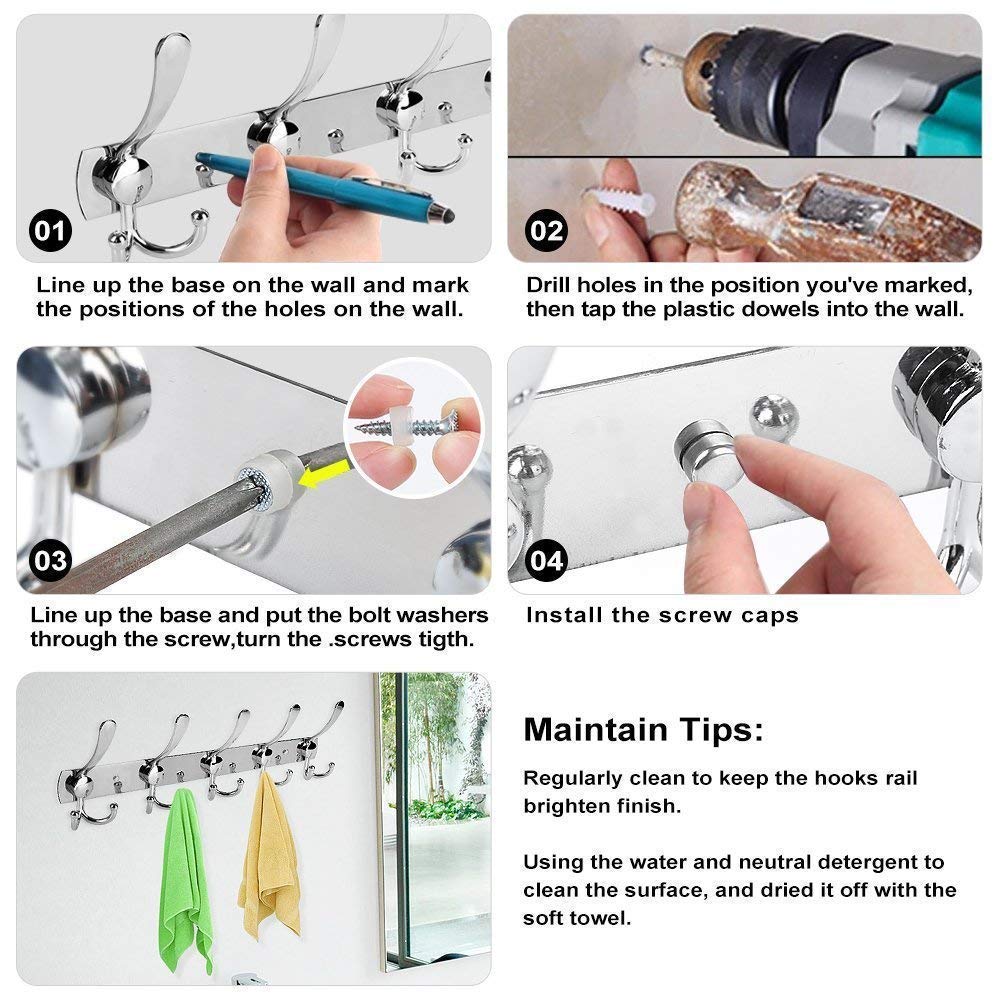 01

Line up the base on the wall and mark the positions of the holes on the wall.

02

Drill holes in the position you've marked, then tap the plastic dowels into the wall.

03

Line up the base and put the bolt washers through the screw,turn the .screws tigth.

04

Install the screw caps

Maintain Tips:

Regularly clean to keep the hooks rail brighten finish.

Using the water and neutral detergent to clean the surface, and dried it off with the soft towel.