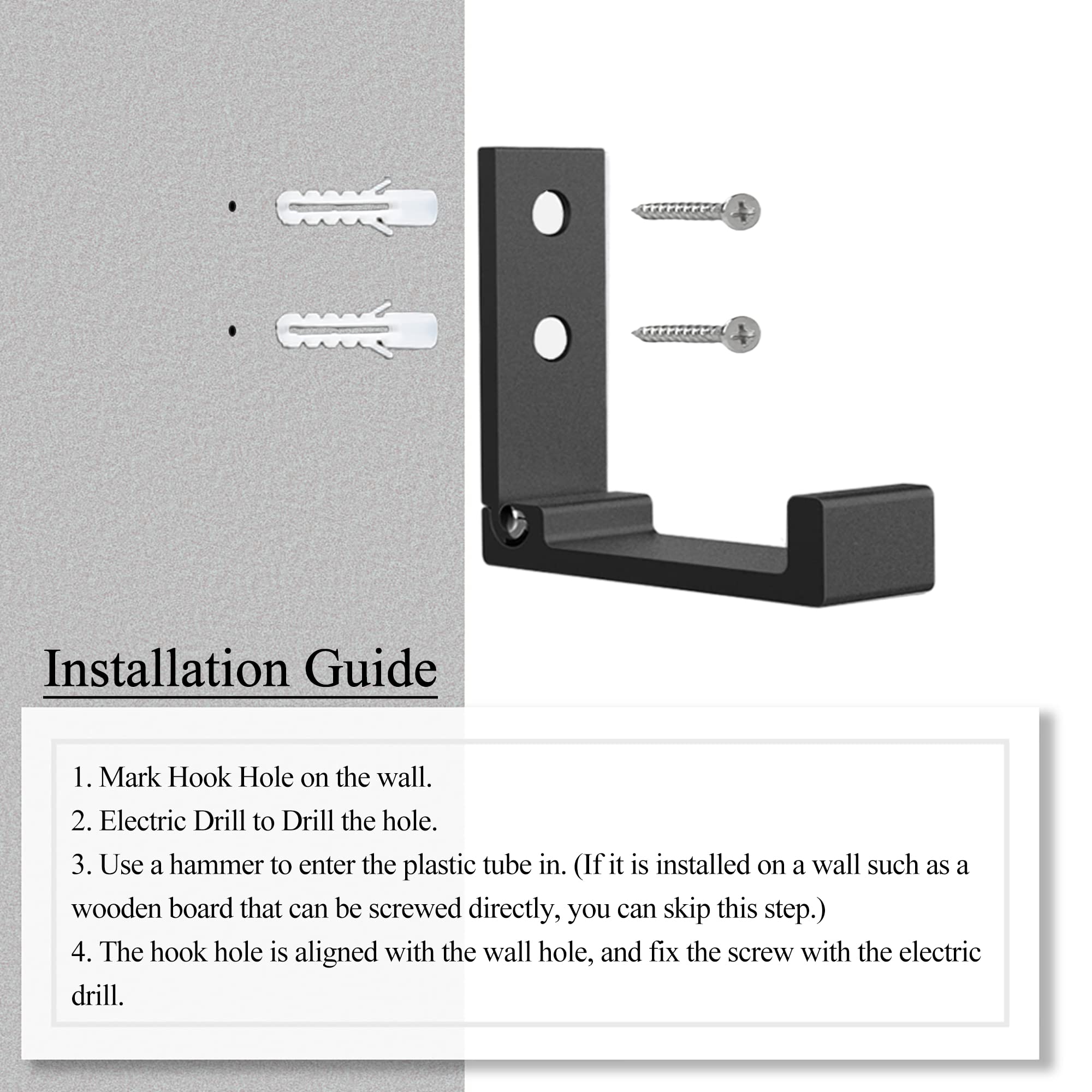 Installation Guide

1. Mark Hook Hole on the wall.

2. Electric Drill to Drill the hole.

3. Use a hammer to enter the plastic tube in. (If it is installed on a wall such as a wooden board that can be screwed directly, you can skip this step.)

4. The hook hole is aligned with the wall hole, and fix the screw with the electric drill.