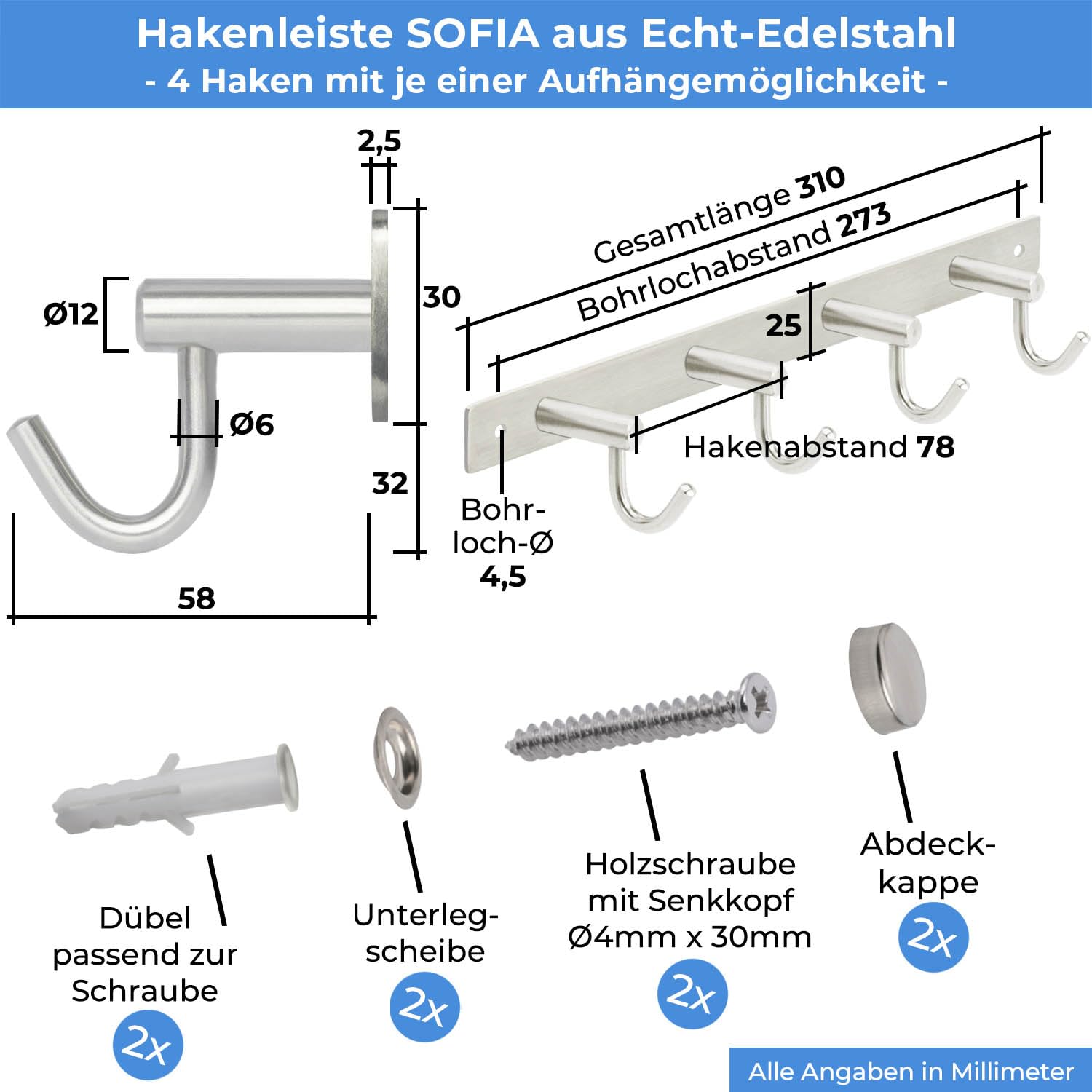 Hakenleiste SOFIA aus Echt-Edelstahl
- 4 Haken mit je einer Aufhängemöglichkeit -

2,5

Ø12

30

Ø6

32

58

Gesamtlänge 310

Bohrlochabstand 273

25

Hakenabstand 78

Bohrloch-Ø 4,5

Dübel passend zur Schraube

2x

Unterlegscheibe

2x

Holzschraube mit Senkkopf Ø4mm x 30mm

2x

Abdeckkappe

2x

Alle Angaben in Millimeter