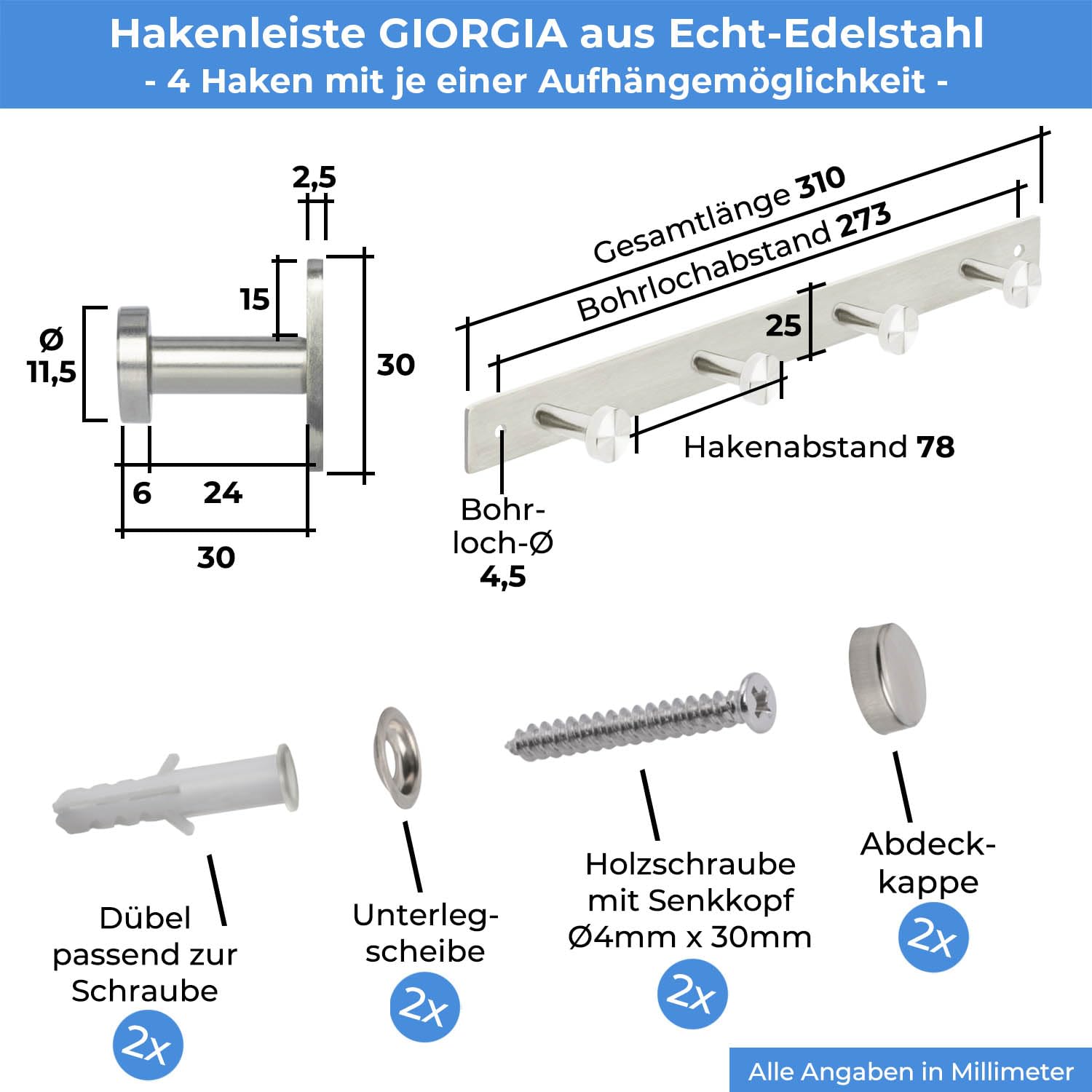 Hakenleiste GIORGIA aus Echt-Edelstahl
- 4 Haken mit je einer Aufhängemöglichkeit -

2,5

15

Ø 11,5

30

6 24

30

Gesamtlänge 310

Bohrlochabstand 273

25

Hakenabstand 78

Bohrloch-Ø 4,5

Dübel passend zur Schraube
2x

Unterlegscheibe
2x

Holzschraube mit Senkkopf Ø4mm x 30mm
2x

Abdeckkappe
2x

Alle Angaben in Millimeter