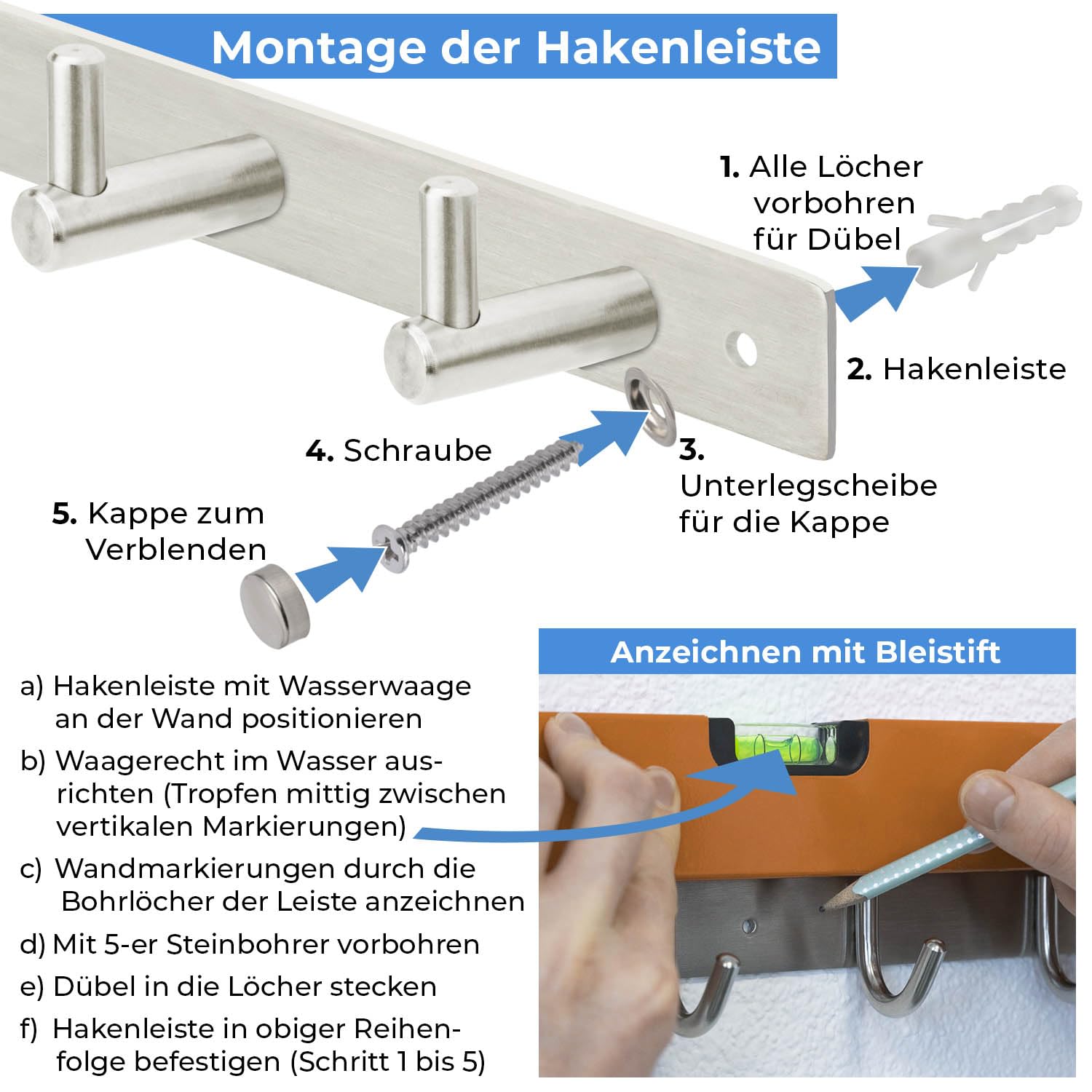 Montage der Hakenleiste

1. Alle Löcher vorbohren für Dübel

2. Hakenleiste

3. Unterlegscheibe für die Kappe

4. Schraube

5. Kappe zum Verblenden

a) Hakenleiste mit Wasserwaage an der Wand positionieren

b) Waagerecht im Wasser ausrichten (Tropfen mittig zwischen vertikalen Markierungen)

c) Wandmarkierungen durch die Bohrlöcher der Leiste anzeichnen

d) Mit 5-er Steinbohrer vorbohren

e) Dübel in die Löcher stecken

f) Hakenleiste in obiger Reihenfolge befestigen (Schritt 1 bis 5)

Anzeichnen mit Bleistift