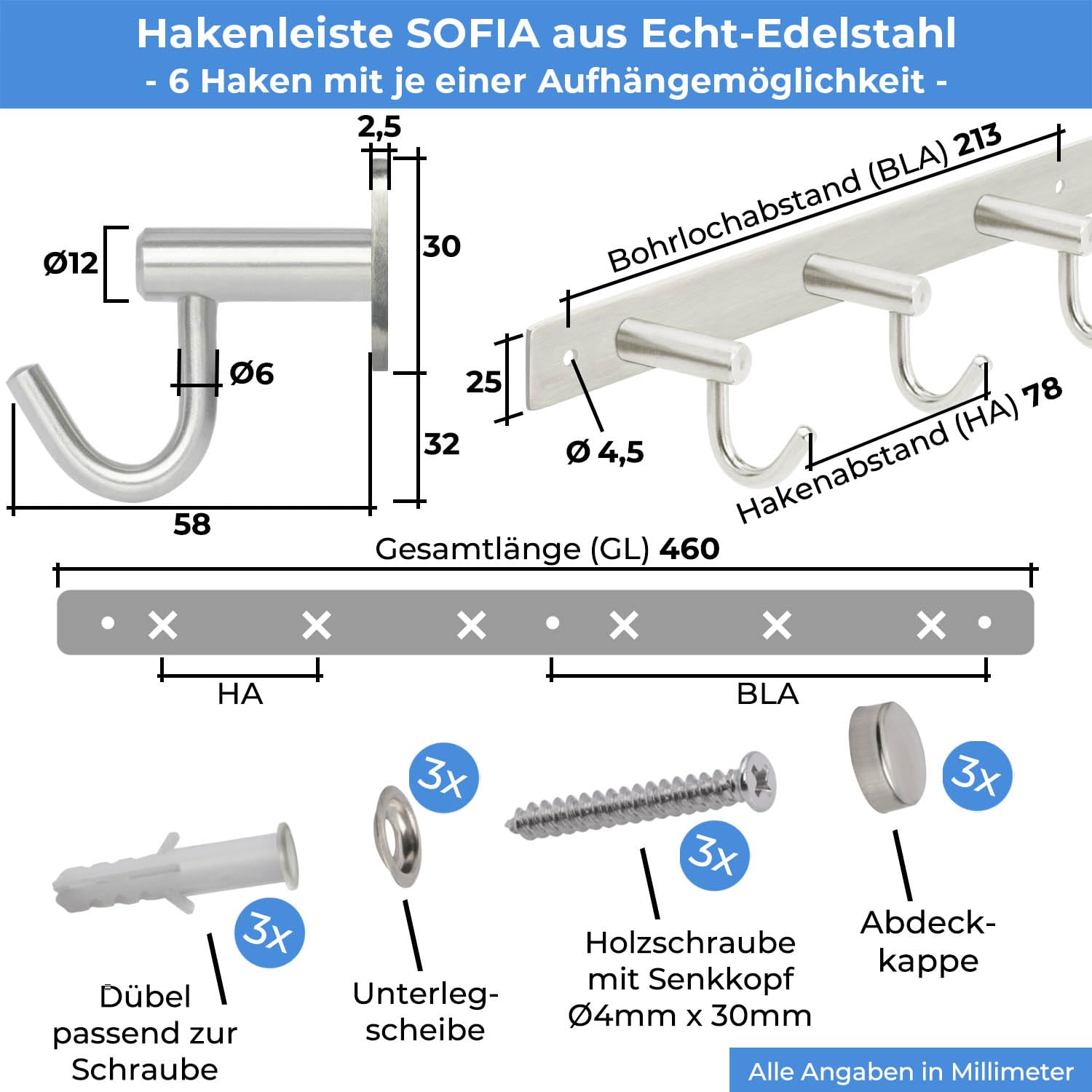 Hakenleiste SOFIA aus Echt-Edelstahl
- 6 Haken mit je einer Aufhängemöglichkeit -

2,5
Ø12
30
Ø6
32
58

Bohrlochabstand (BLA) 213
25
Ø 4,5
Hakenabstand (HA) 78

Gesamtlänge (GL) 460
HA
BLA

3x
Dübel passend zur Schraube

3x
Unterlegscheibe

3x
Holzschraube mit Senkkopf Ø4mm x 30mm

3x
Abdeckkappe

Alle Angaben in Millimeter