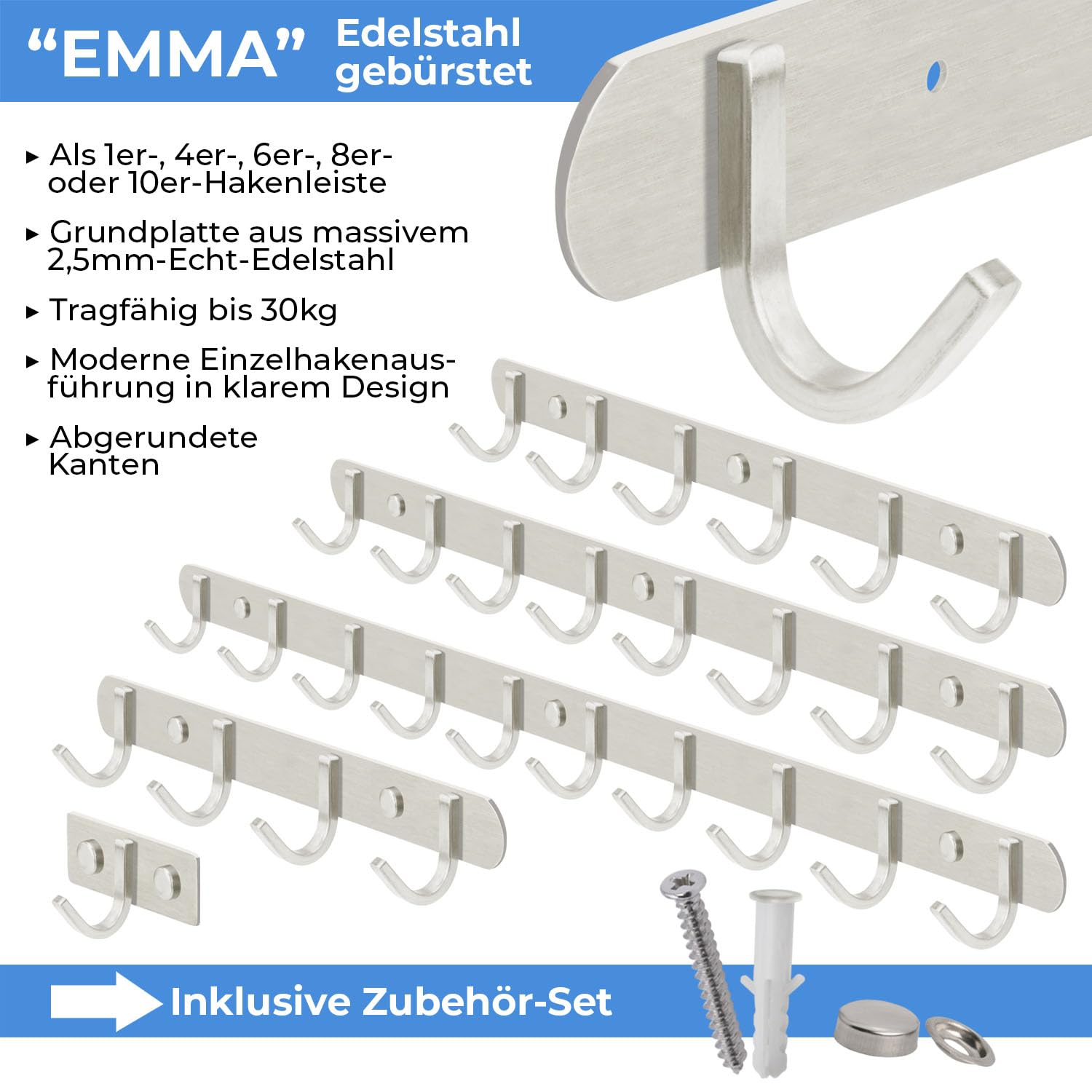 “EMMA” Edelstahl gebürstet

▸ Als 1er-, 4er-, 6er-, 8er- oder 10er-Hakenleiste

▸ Grundplatte aus massivem 2,5mm-Echt-Edelstahl

▸ Tragfähig bis 30kg

▸ Moderne Einzelhakenausführung in klarem Design

▸ Abgerundete Kanten

Inklusive Zubehör-Set