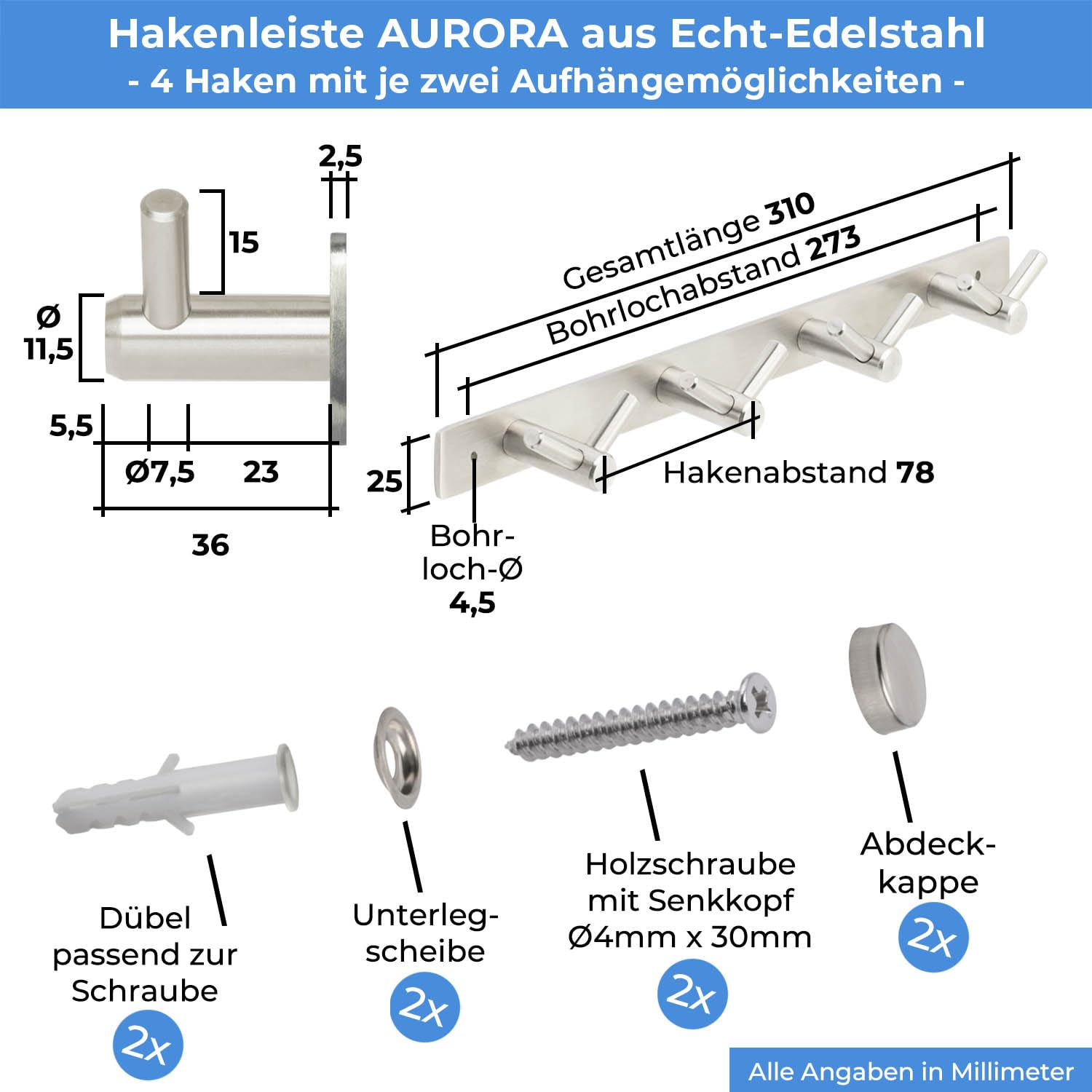 Hakenleiste AURORA aus Echt-Edelstahl
- 4 Haken mit je zwei Aufhängemöglichkeiten -

2,5

15

Ø 11,5

5,5

Ø7,5

23

36

Gesamtlänge 310

Bohrlochabstand 273

25

Hakenabstand 78

Bohrloch-Ø 4,5

Dübel passend zur Schraube

2x

Unterlegscheibe

2x

Holzschraube mit Senkkopf Ø4mm x 30mm

2x

Abdeckkappe

2x

Alle Angaben in Millimeter