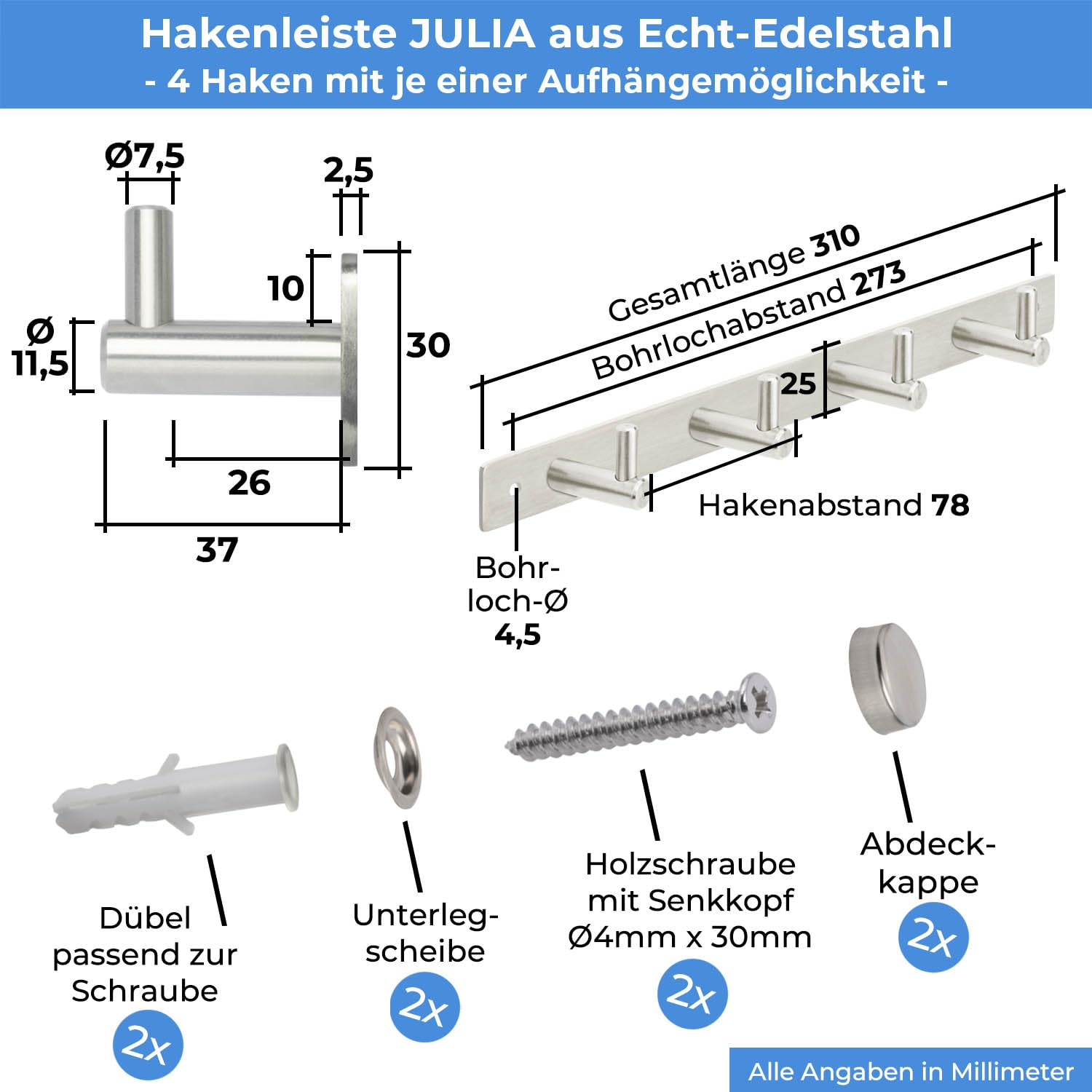 Hakenleiste JULIA aus Echt-Edelstahl
- 4 Haken mit je einer Aufhängemöglichkeit -

Ø7,5

2,5

10

Ø 11,5

30

26

37

Gesamtlänge 310

Bohrlochabstand 273

25

Hakenabstand 78

Bohrloch-Ø 4,5

Dübel passend zur Schraube
2x

Unterlegscheibe
2x

Holzschraube mit Senkkopf Ø4mm x 30mm
2x

Abdeckkappe
2x

Alle Angaben in Millimeter