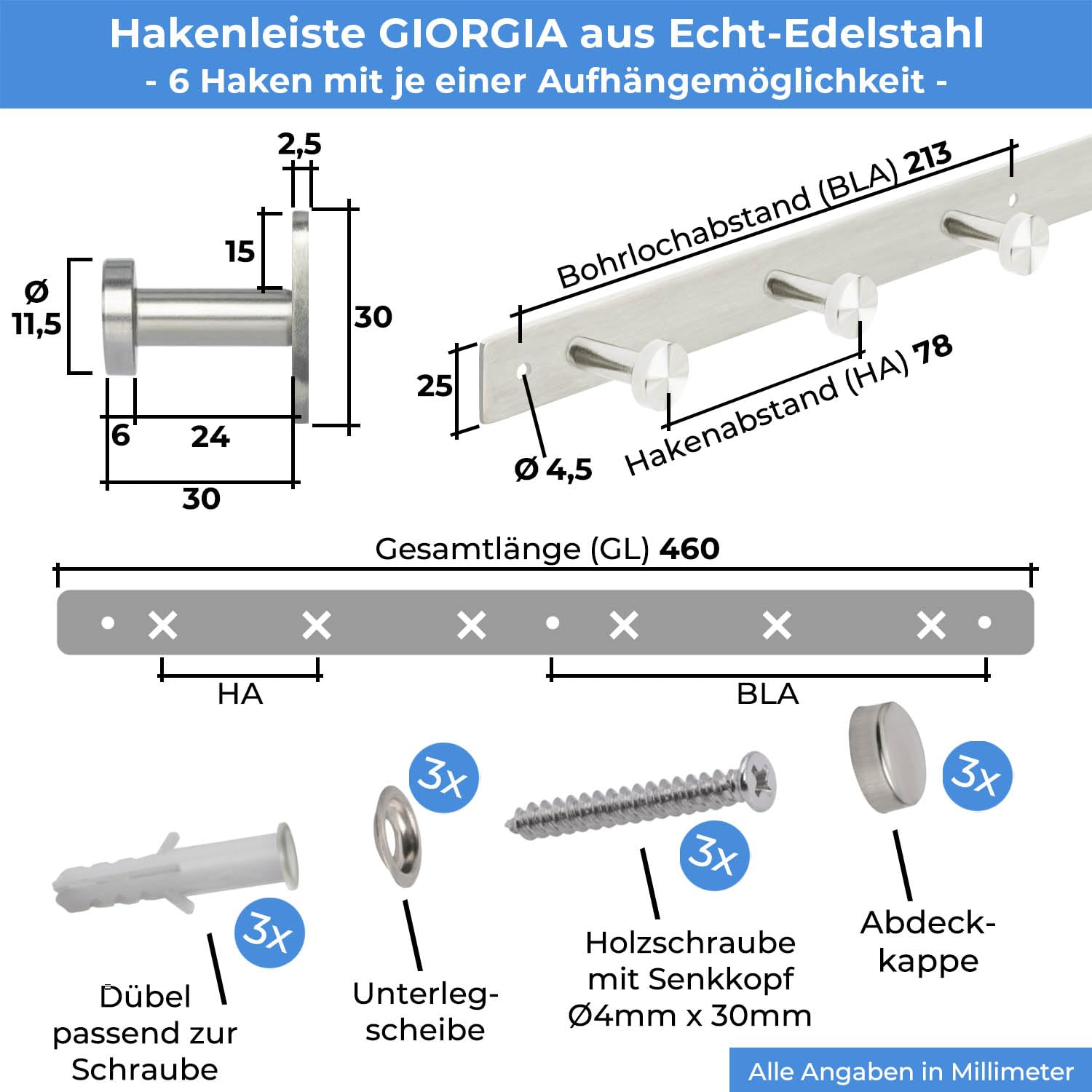 Hakenleiste GIORGIA aus Echt-Edelstahl
- 6 Haken mit je einer Aufhängemöglichkeit -

2,5
15
Ø 11,5
30
6
24
30

Bohrlochabstand (BLA) 213
25
Ø 4,5
Hakenabstand (HA) 78

Gesamtlänge (GL) 460
HA
BLA

3x
3x
3x
3x

Dübel passend zur Schraube

Unterlegscheibe

Holzschraube mit Senkkopf Ø4mm x 30mm

Abdeckkappe

Alle Angaben in Millimeter