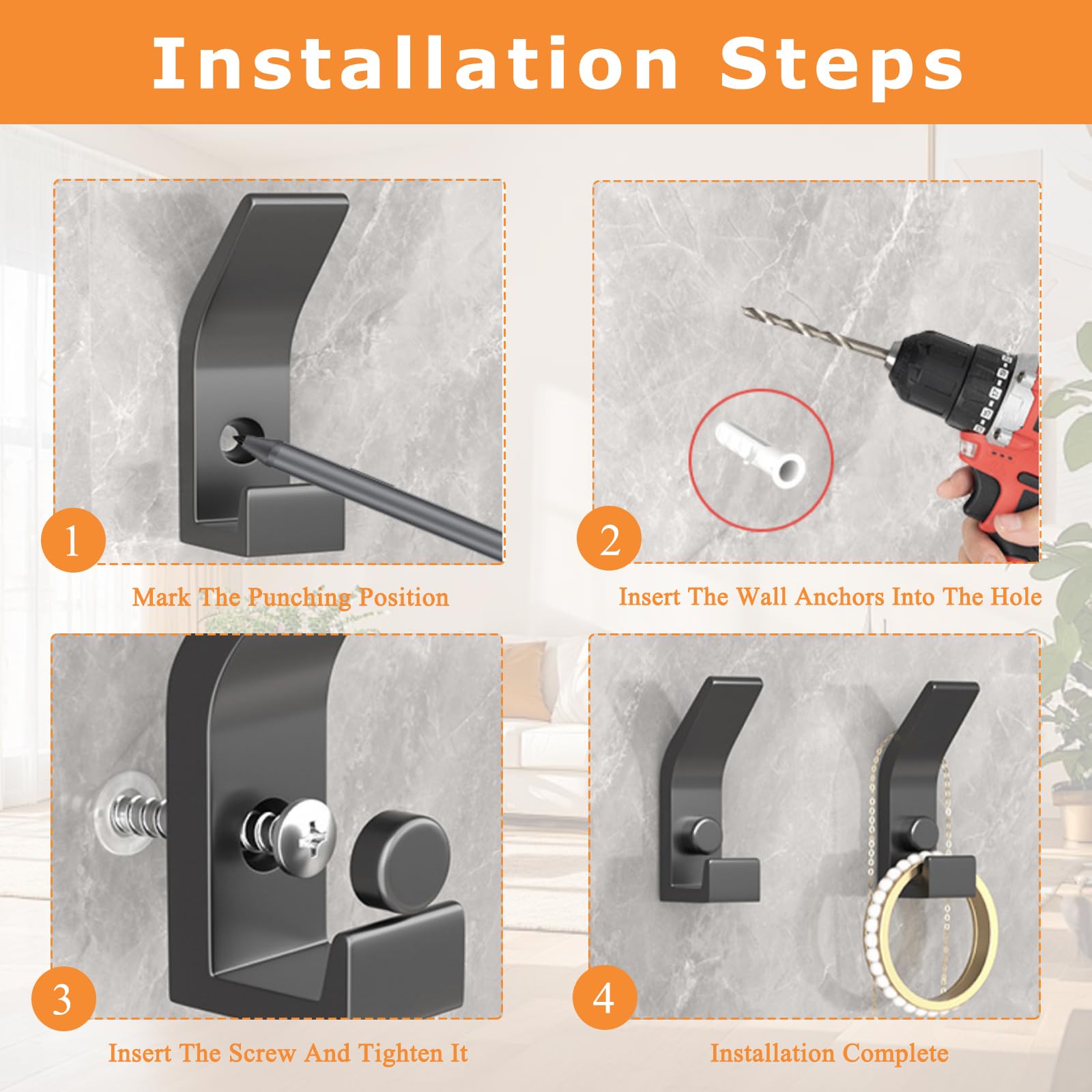 Installation Steps

1

Mark The Punching Position

2

Insert The Wall Anchors Into The Hole

3

Insert The Screw And Tighten It

4

Installation Complete