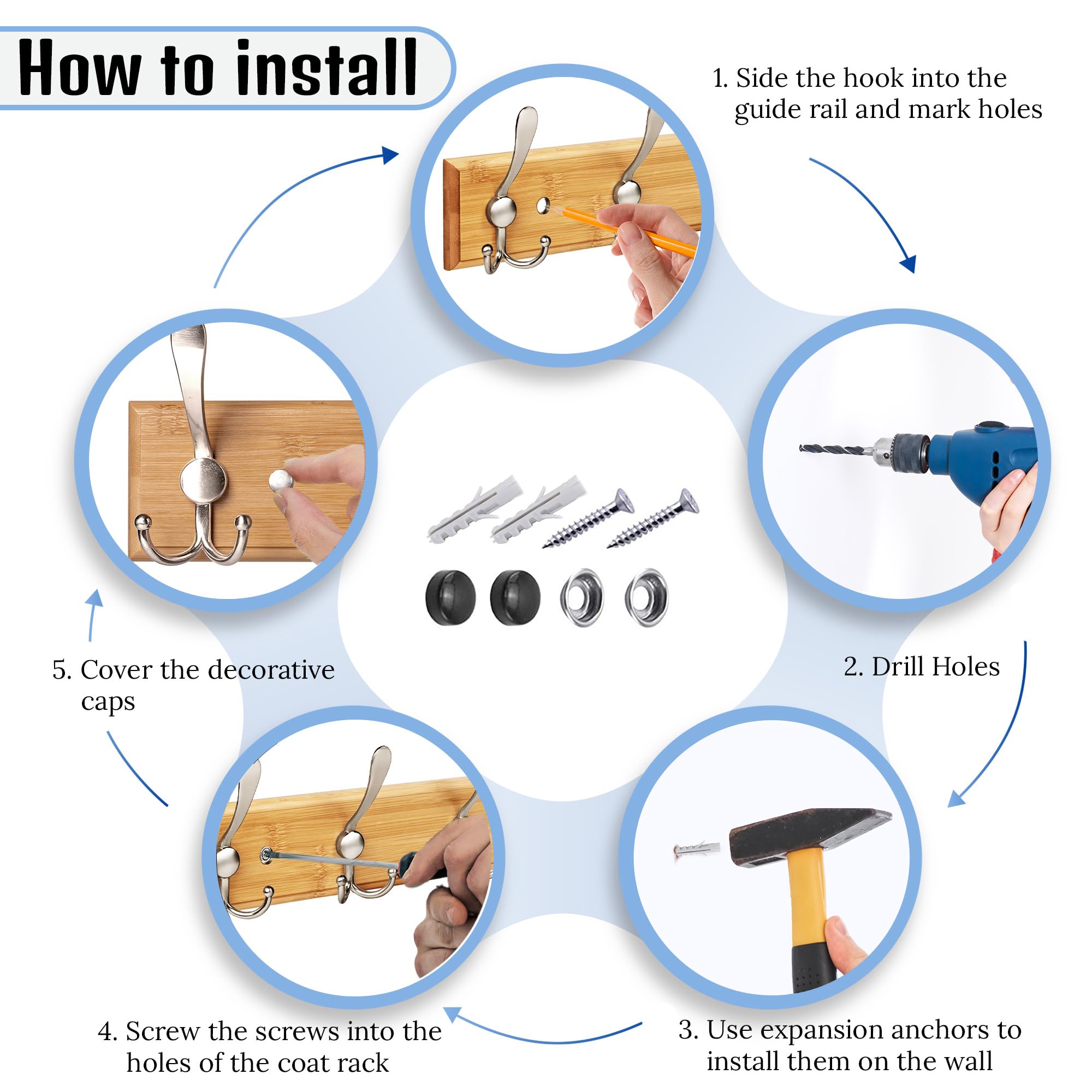 How to install

1. Side the hook into the guide rail and mark holes

2. Drill Holes

3. Use expansion anchors to install them on the wall

4. Screw the screws into the holes of the coat rack

5. Cover the decorative caps