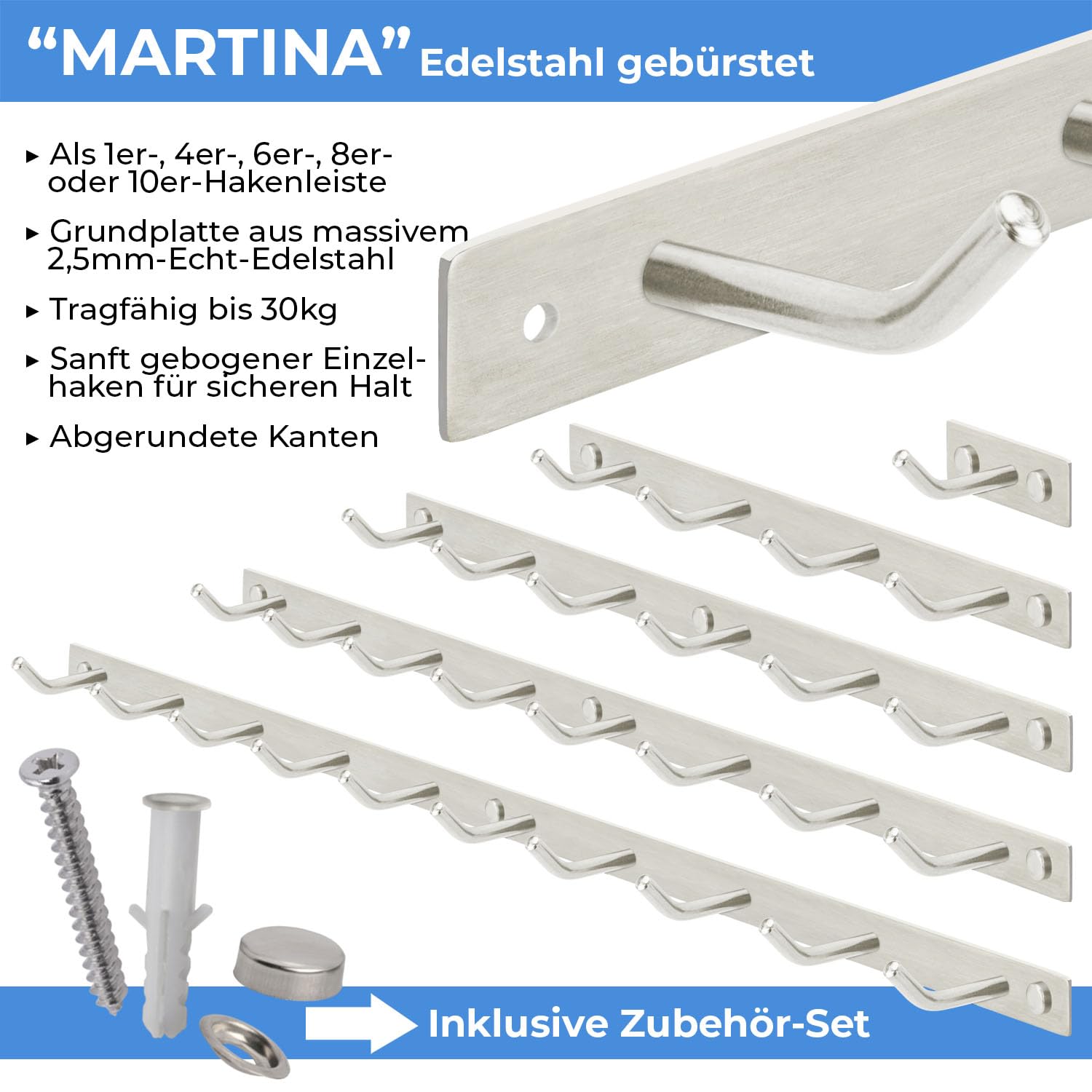 “MARTINA” Edelstahl gebürstet

▸ Als 1er-, 4er-, 6er-, 8er- oder 10er-Hakenleiste

▸ Grundplatte aus massivem 2,5mm-Echt-Edelstahl

▸ Tragfähig bis 30kg

▸ Sanft gebogener Einzelhaken für sicheren Halt

▸ Abgerundete Kanten

Inklusive Zubehör-Set