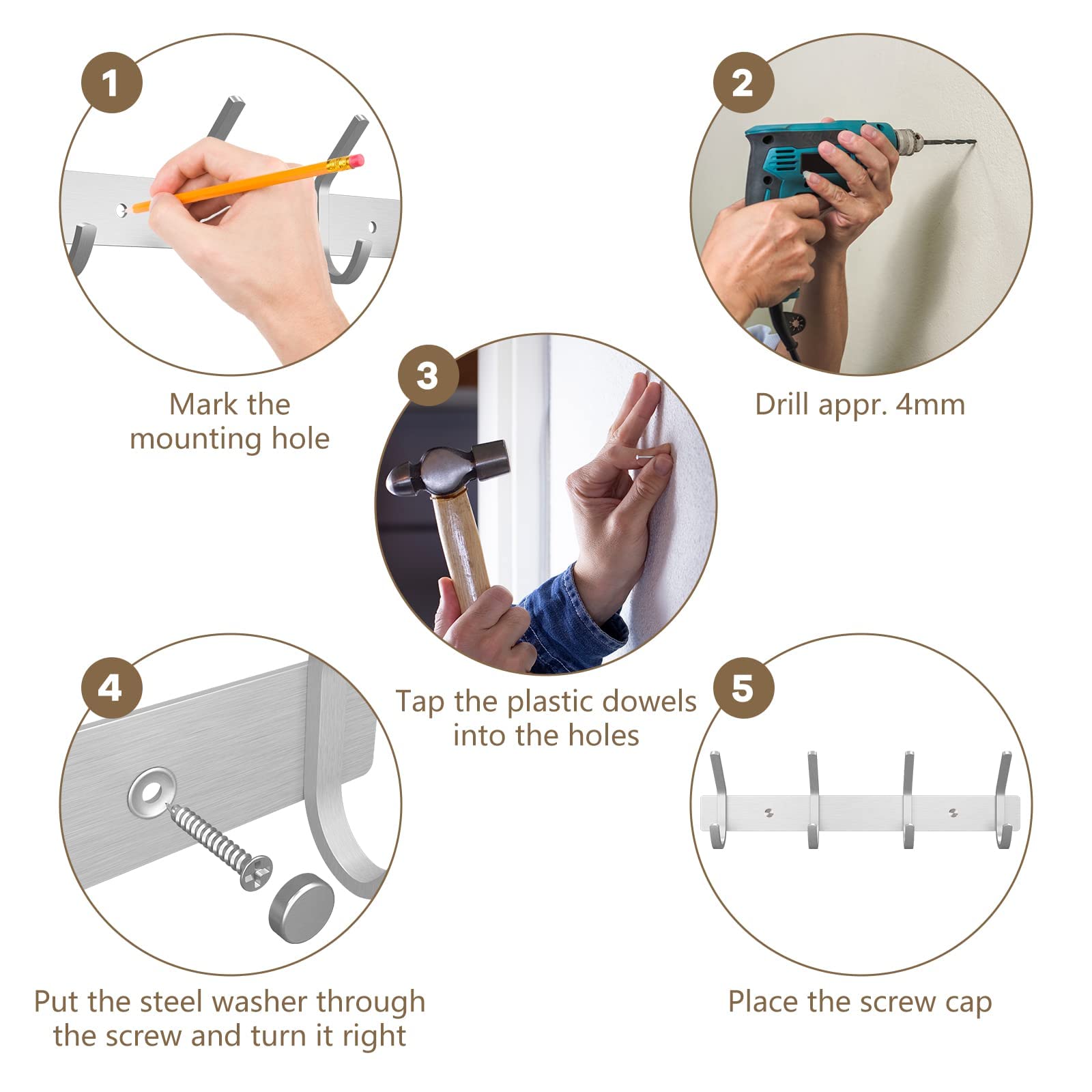 1

Mark the mounting hole

2

Drill appr. 4mm

3

Tap the plastic dowels into the holes

4

Put the steel washer through the screw and turn it right

5

Place the screw cap