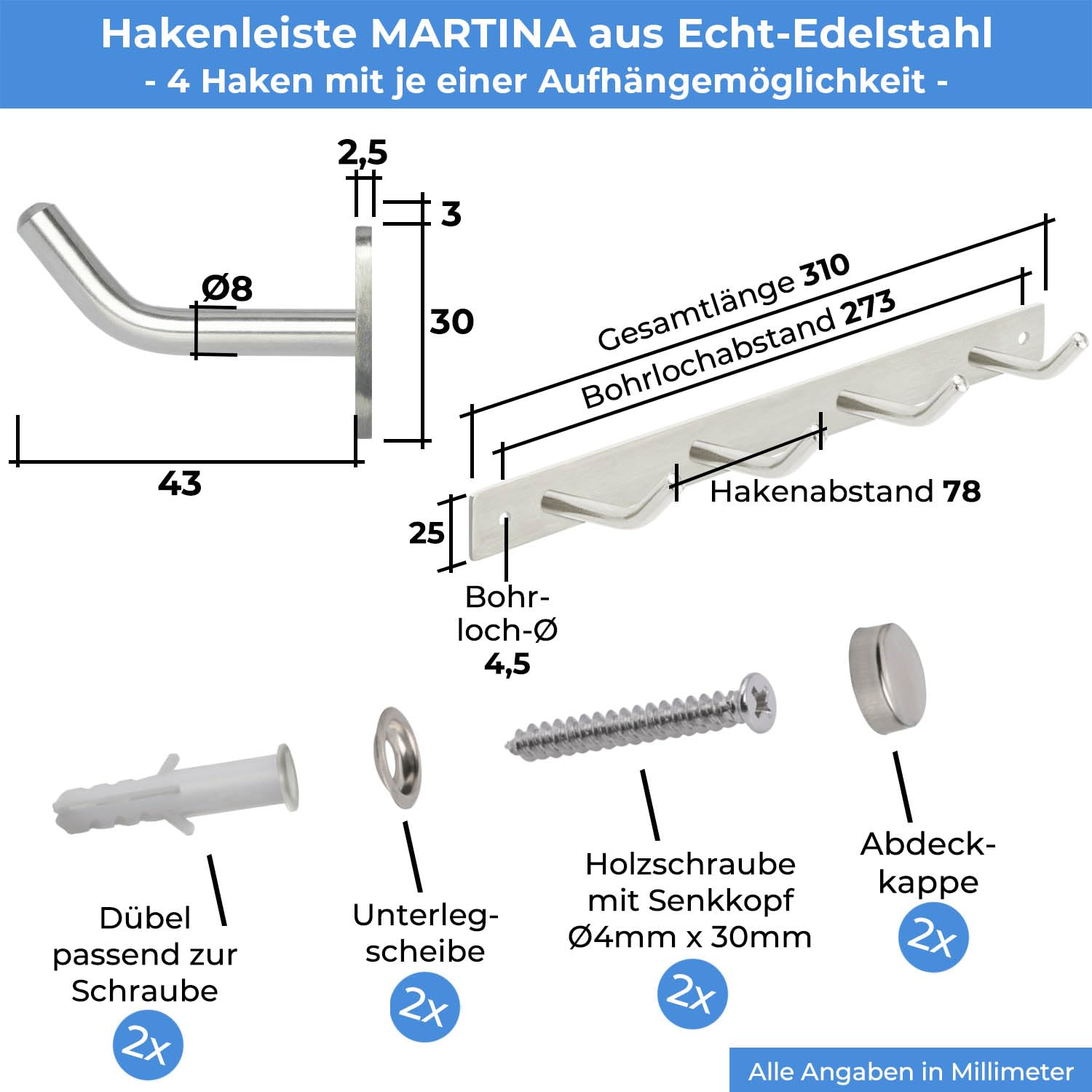 Hakenleiste MARTINA aus Echt-Edelstahl
- 4 Haken mit je einer Aufhängemöglichkeit -

2,5

3

Ø8

30

43

Gesamtlänge 310

Bohrlochabstand 273

Hakenabstand 78

25

Bohrloch-Ø
4,5

Dübel passend zur Schraube
2x

Unterlegscheibe
2x

Holzschraube mit Senkkopf Ø4mm x 30mm
2x

Abdeckkappe
2x

Alle Angaben in Millimeter