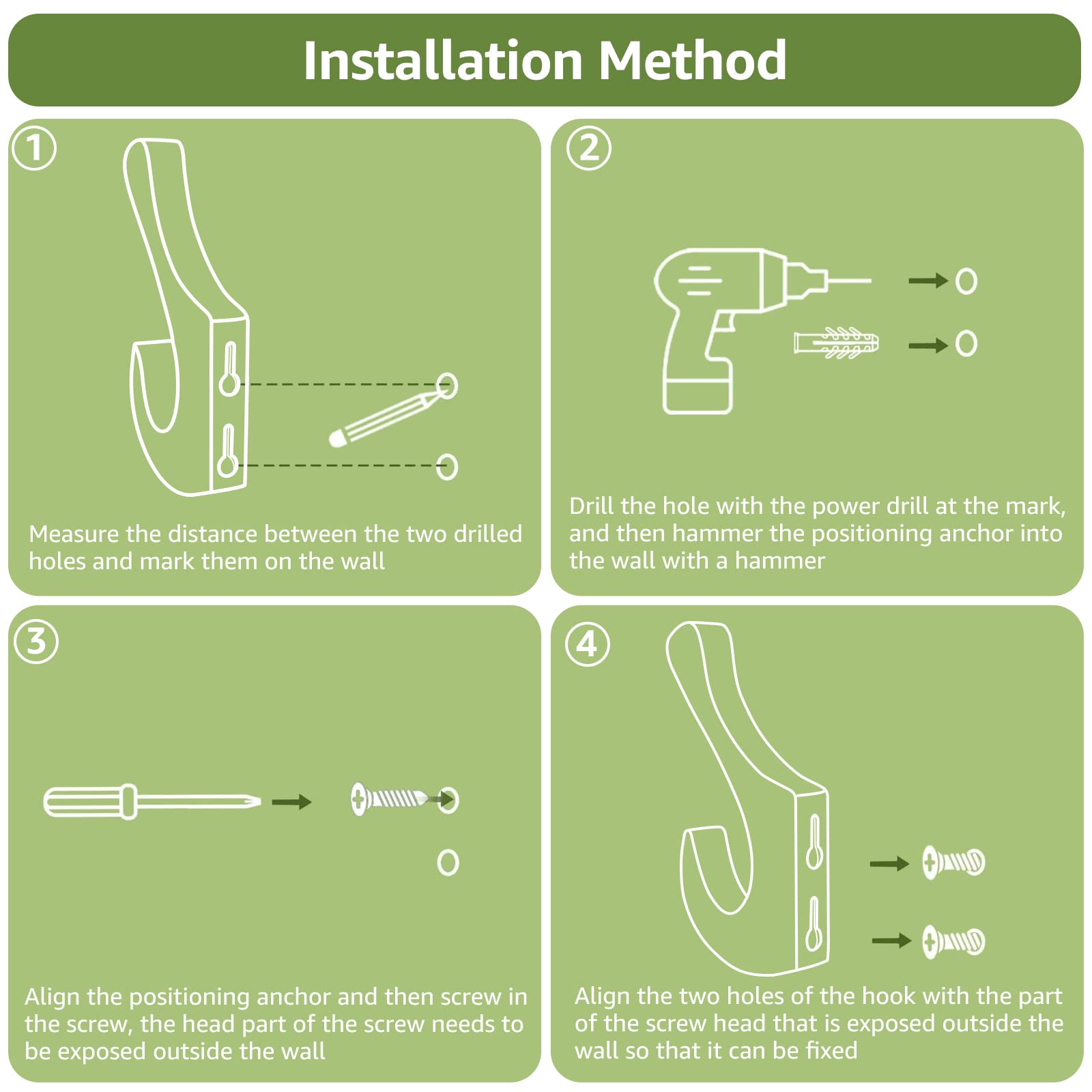 Installation Method

①

Measure the distance between the two drilled holes and mark them on the wall

②

Drill the hole with the power drill at the mark, and then hammer the positioning anchor into the wall with a hammer

③

Align the positioning anchor and then screw in the screw, the head part of the screw needs to be exposed outside the wall

④

Align the two holes of the hook with the part of the screw head that is exposed outside the wall so that it can be fixed