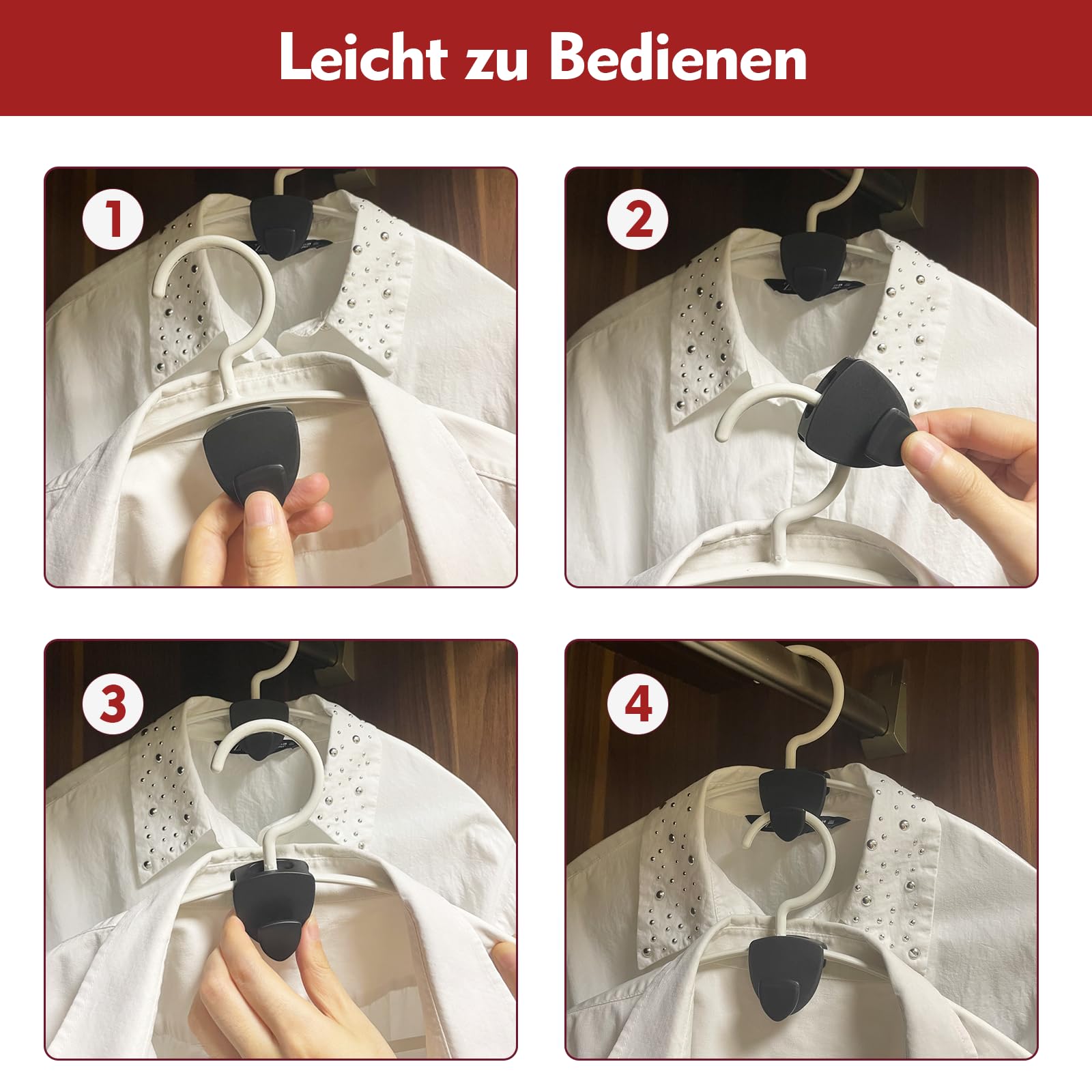 Leicht zu Bedienen

1

2

3

4