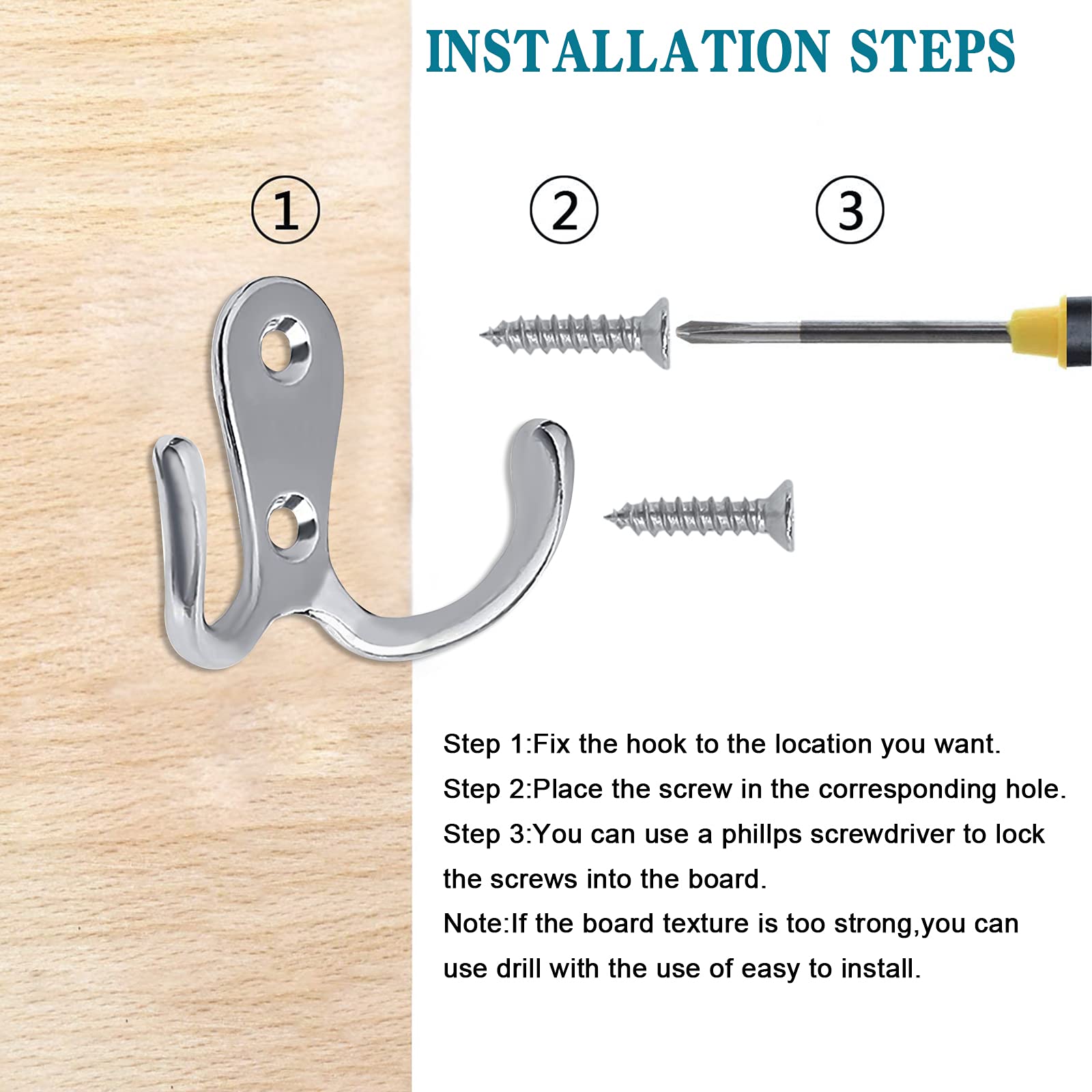 INSTALLATION STEPS

①

②

③

Step 1:Fix the hook to the location you want.
Step 2:Place the screw in the corresponding hole.
Step 3:You can use a phillps screwdriver to lock the screws into the board.
Note:If the board texture is too strong,you can use drill with the use of easy to install.