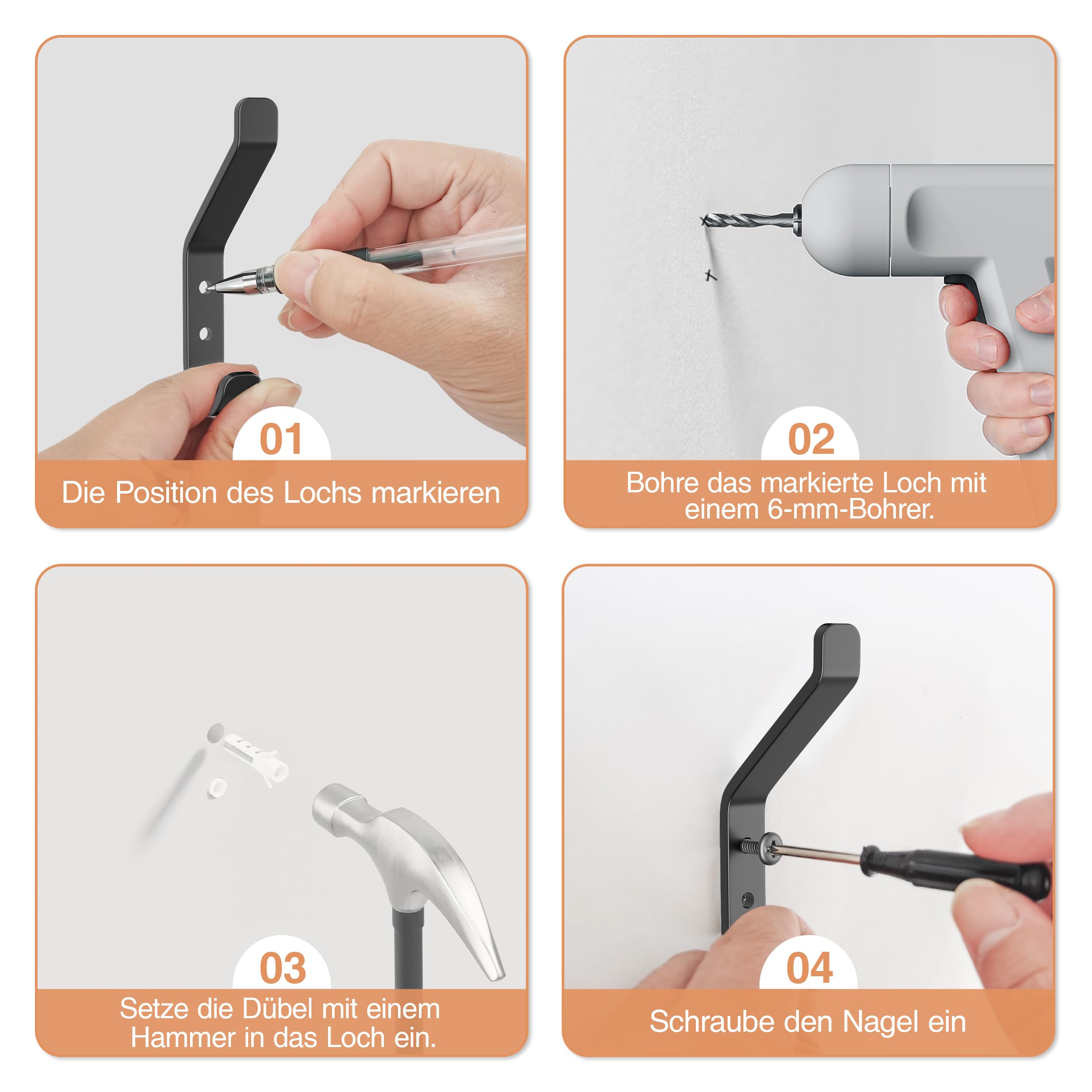 01

Die Position des Lochs markieren

02

Bohre das markierte Loch mit einem 6-mm-Bohrer.

03

Setze die Dübel mit einem Hammer in das Loch ein.

04

Schraube den Nagel ein