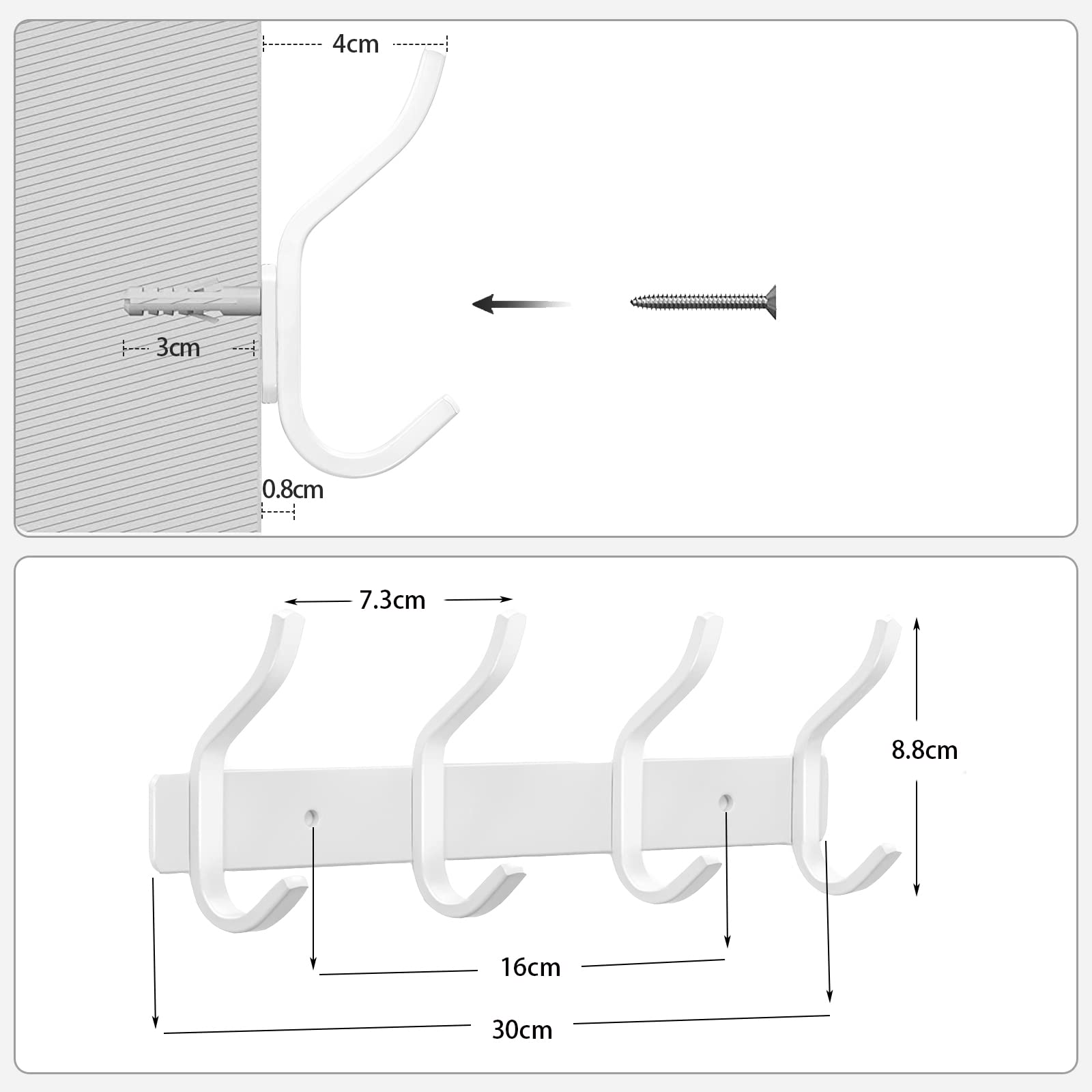 4cm

3cm

0.8cm

7.3cm

8.8cm

16cm

30cm