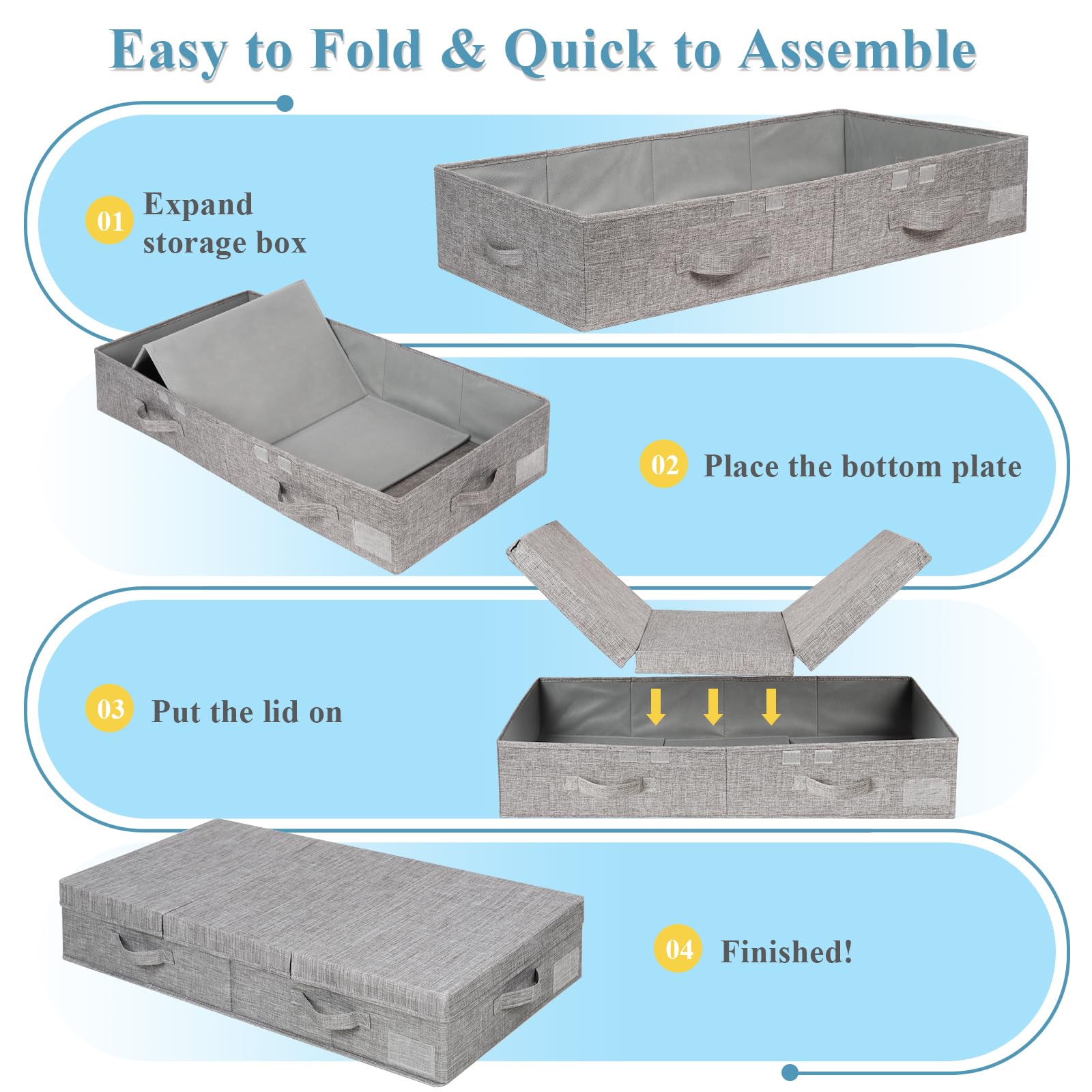 Easy to Fold & Quick to Assemble

01 Expand storage box

02 Place the bottom plate

03 Put the lid on

04 Finished!