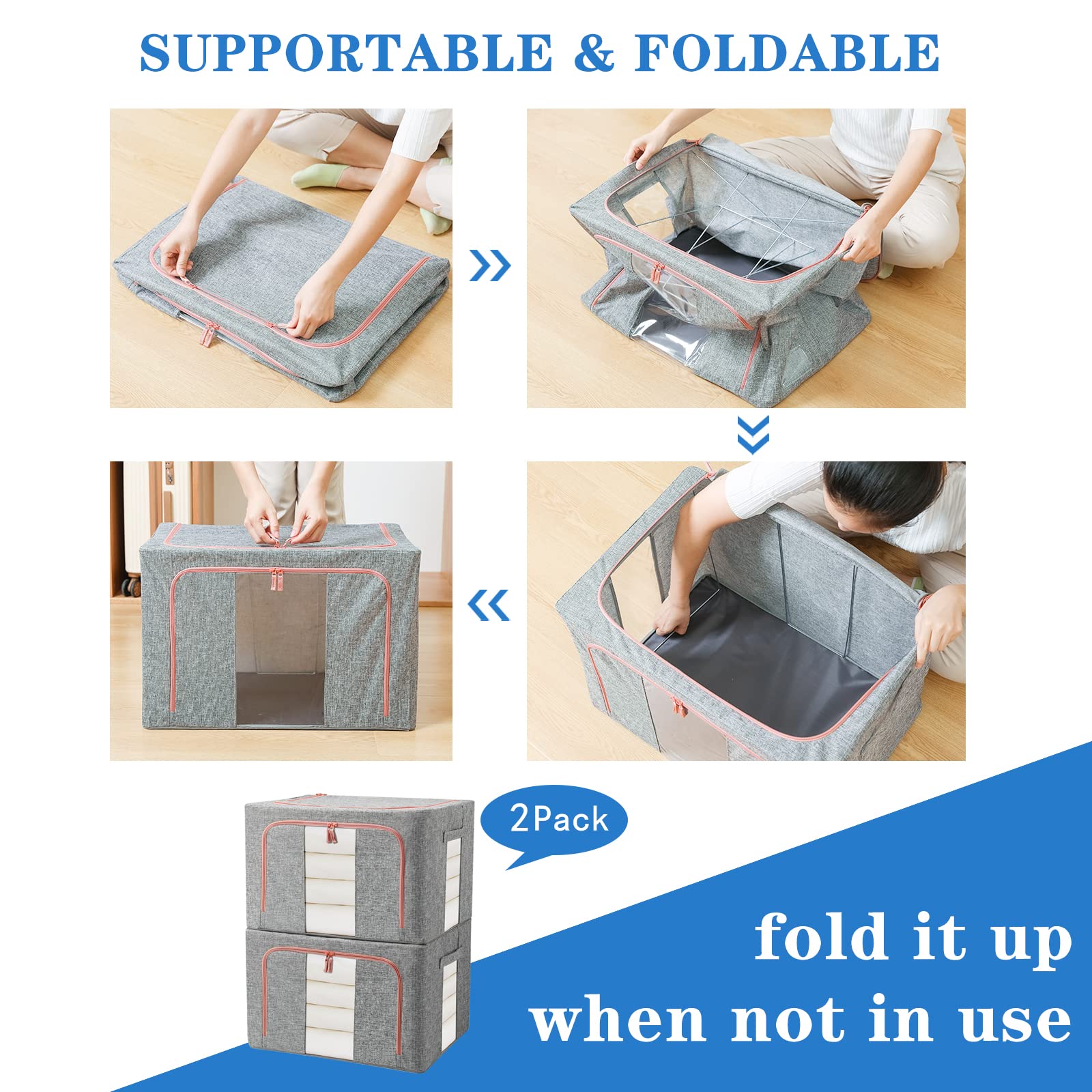 SUPPORTABLE & FOLDABLE

2Pack

fold it up
when not in use