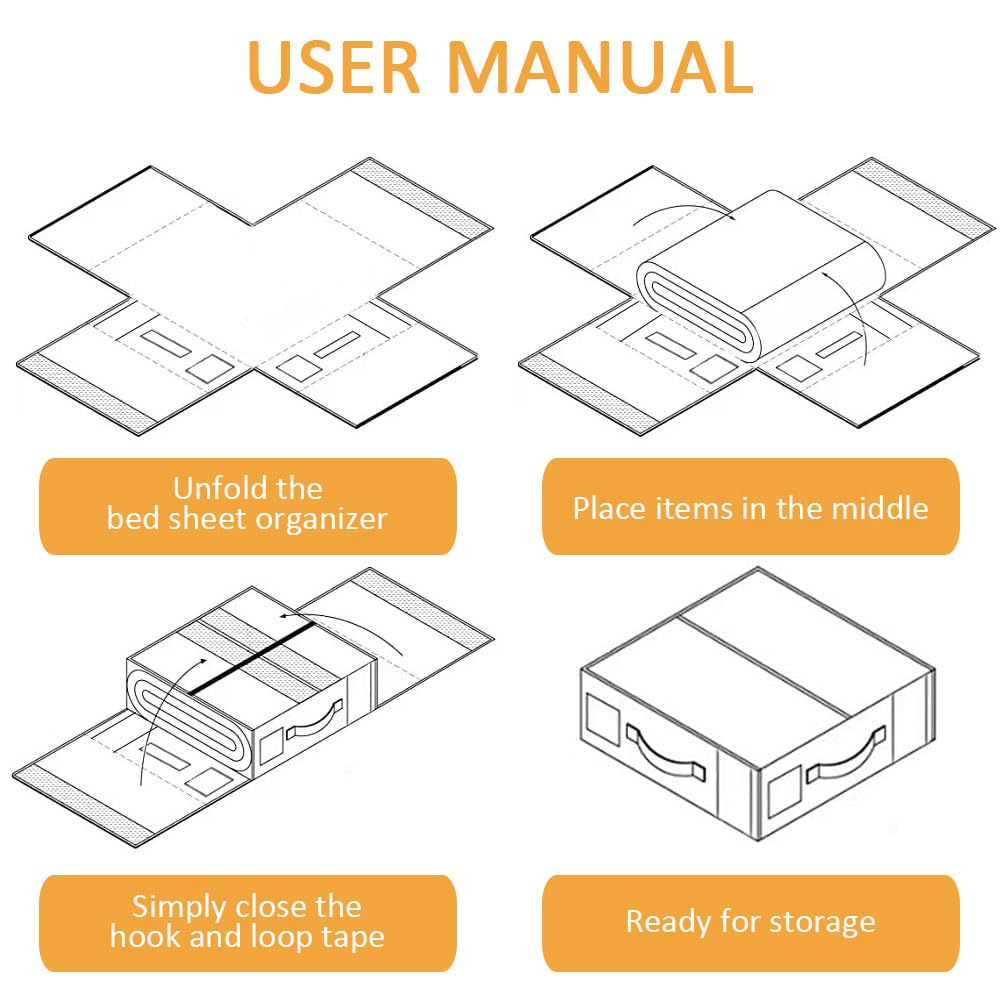 USER MANUAL

Unfold the bed sheet organizer

Place items in the middle

Simply close the hook and loop tape

Ready for storage