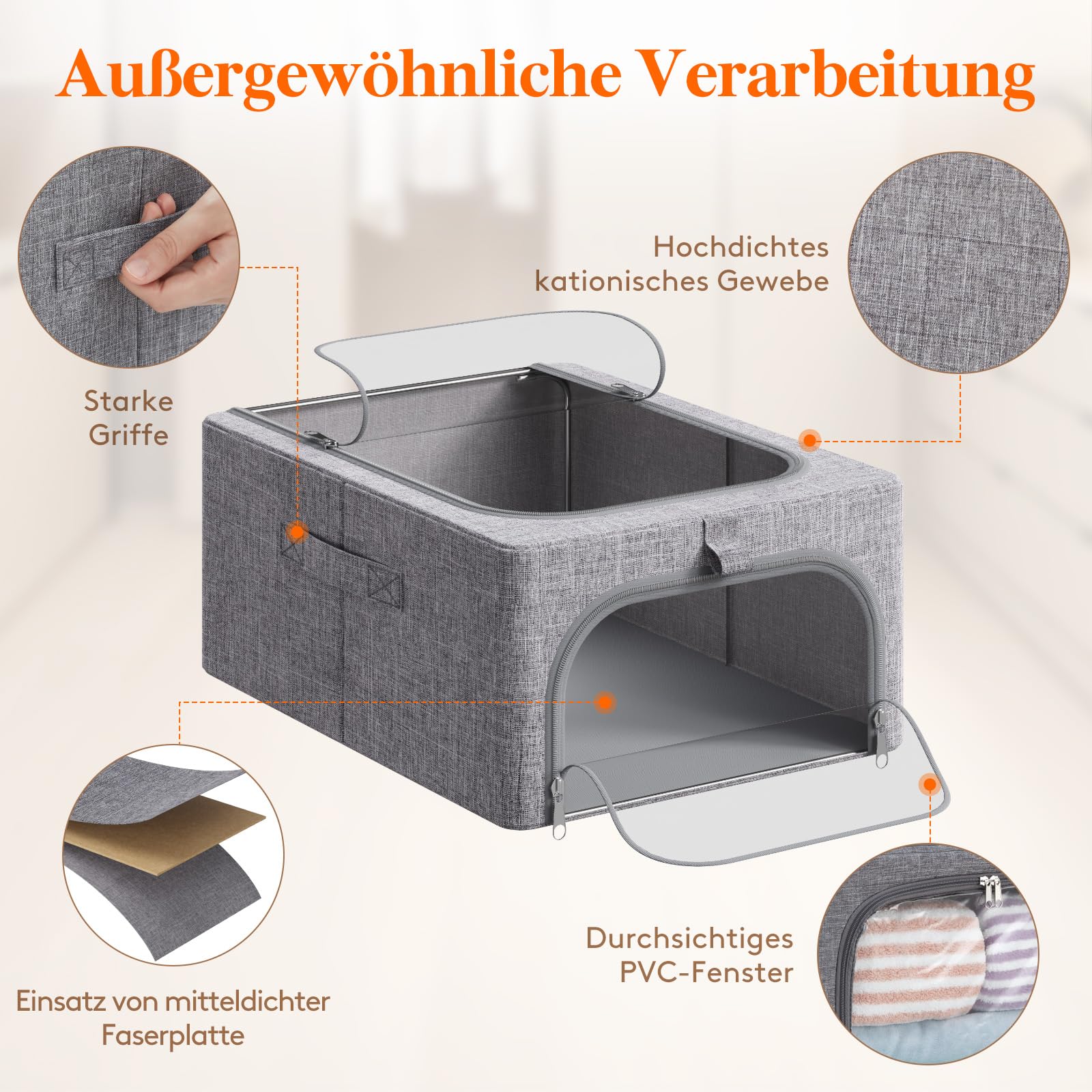 Außergewöhnliche Verarbeitung

Hochdichtes kationisches Gewebe

Starke Griffe

Durchsichtiges PVC-Fenster

Einsatz von mitteldichter Faserplatte