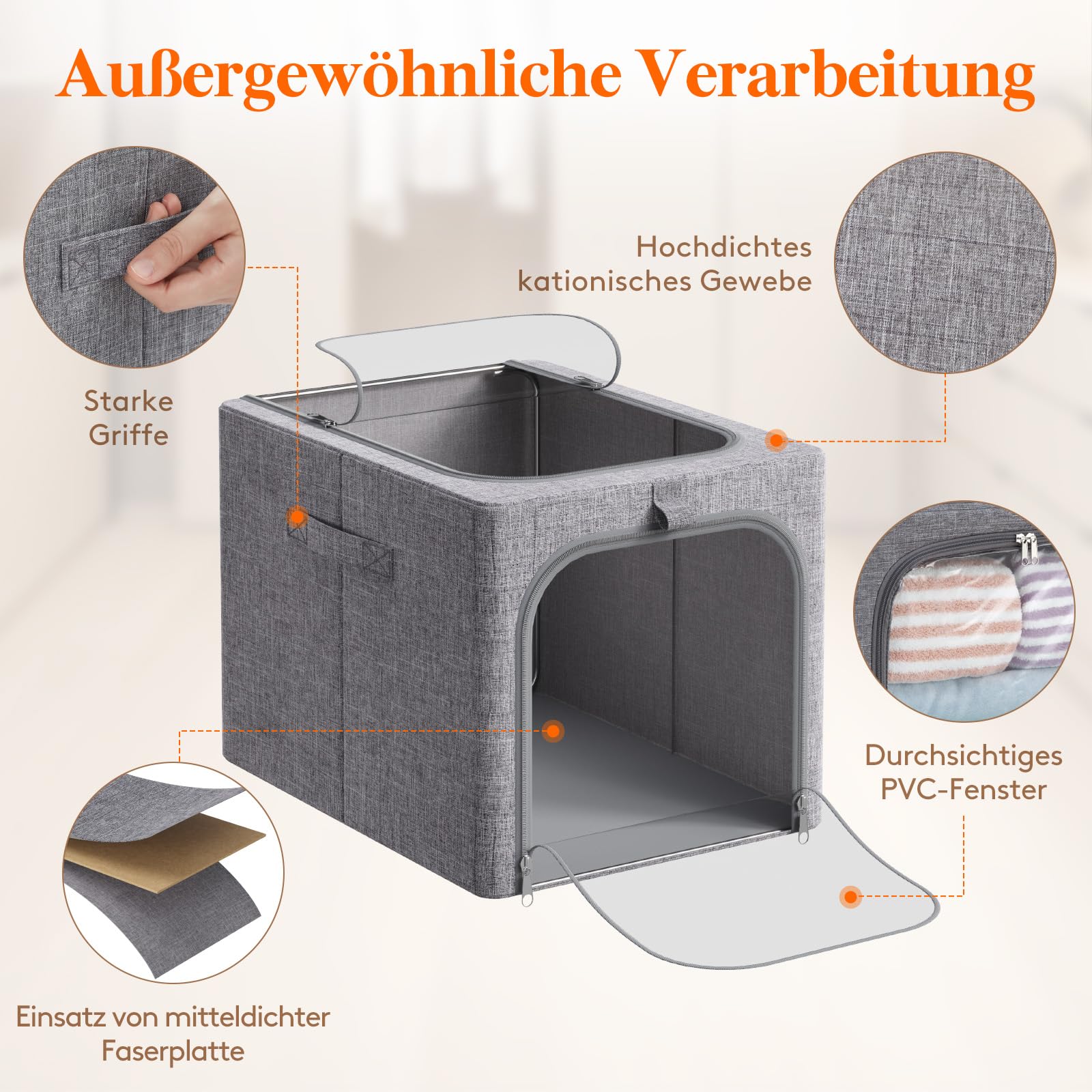 Außergewöhnliche Verarbeitung

Hochdichtes kationisches Gewebe

Starke Griffe

Durchsichtiges PVC-Fenster

Einsatz von mitteldichter Faserplatte