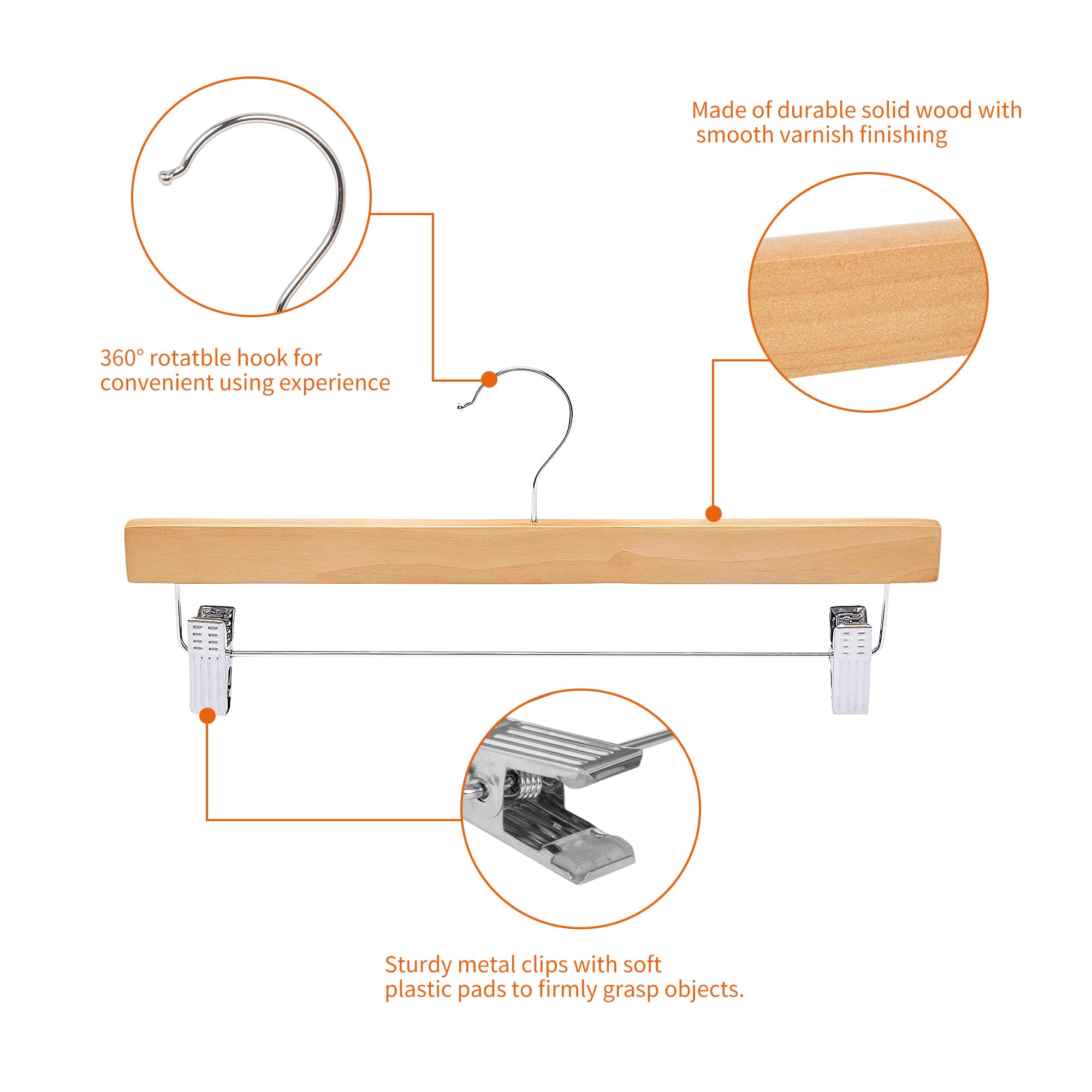 Made of durable solid wood with smooth varnish finishing

360° rotatble hook for convenient using experience

Sturdy metal clips with soft plastic pads to firmly grasp objects.