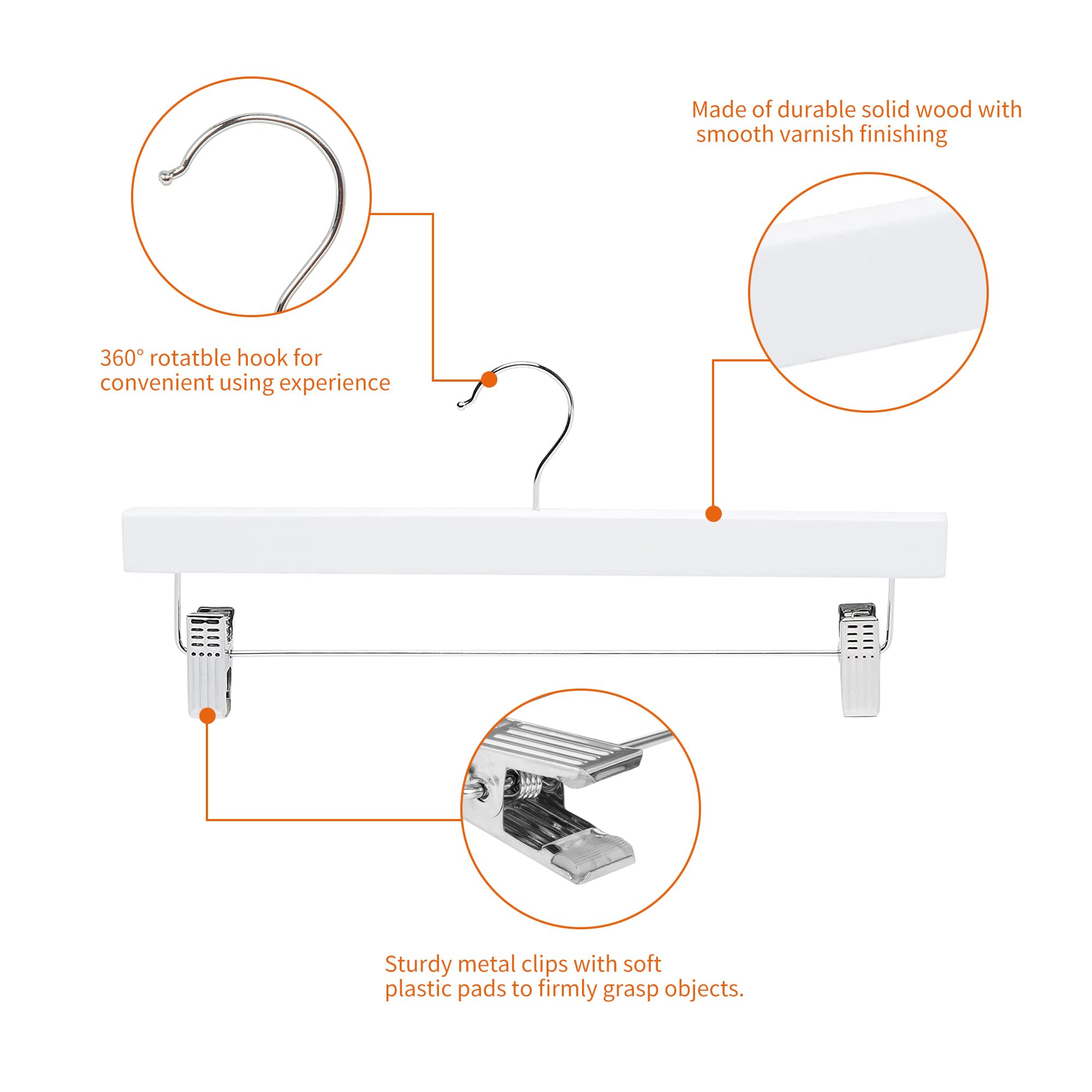 Made of durable solid wood with smooth varnish finishing

360° rotatble hook for convenient using experience

Sturdy metal clips with soft plastic pads to firmly grasp objects.