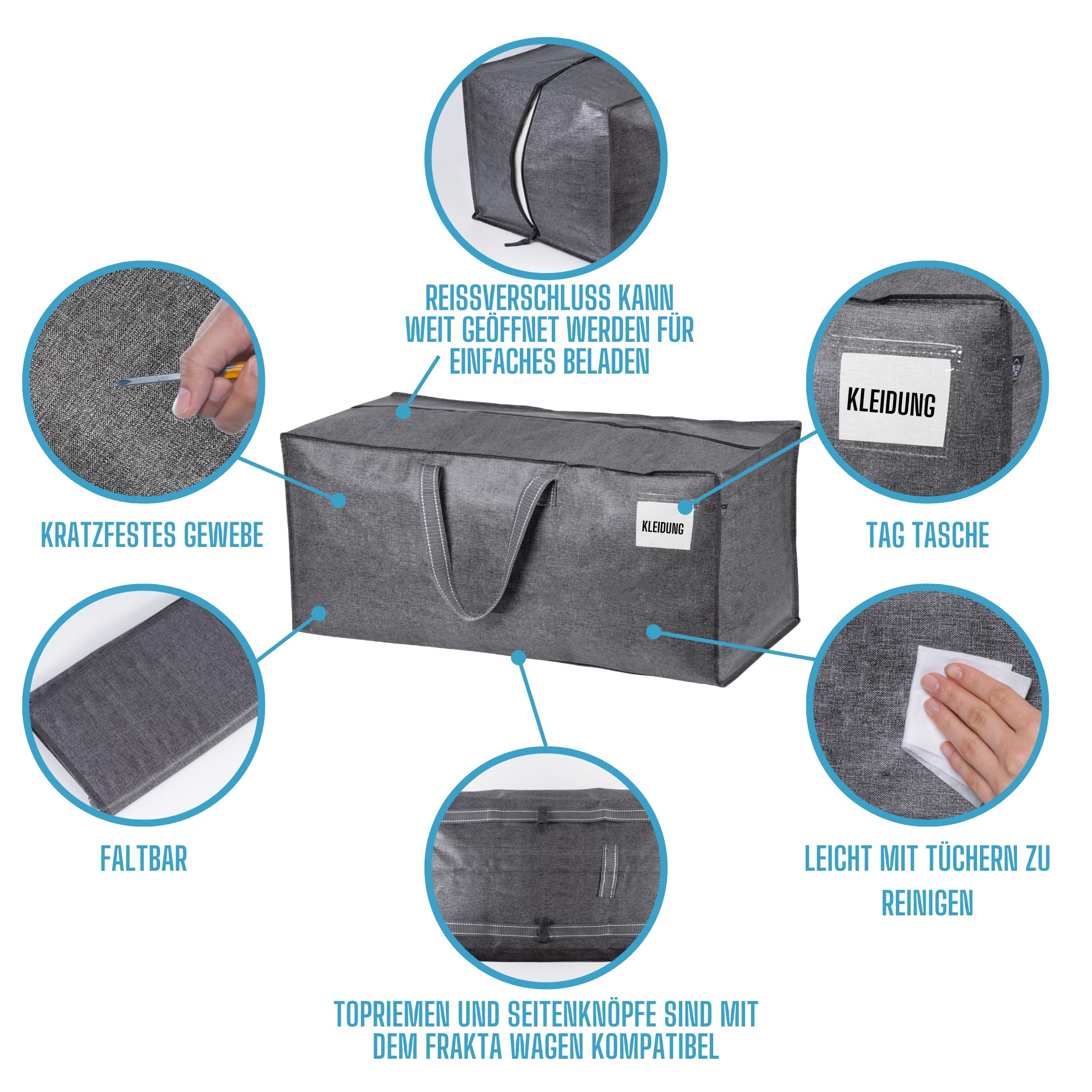 REISSVERSCHLUSS KANN WEIT GEÖFFNET WERDEN FÜR EINFACHES BELADEN

KLEIDUNG

KRATZFESTES GEWEBE

KLEIDUNG

TAG TASCHE

FALTBAR

LEICHT MIT TÜCHERN ZU REINIGEN

TOPRIEMEN UND SEITENKNÖPFE SIND MIT DEM FRAKTA WAGEN KOMPATIBEL