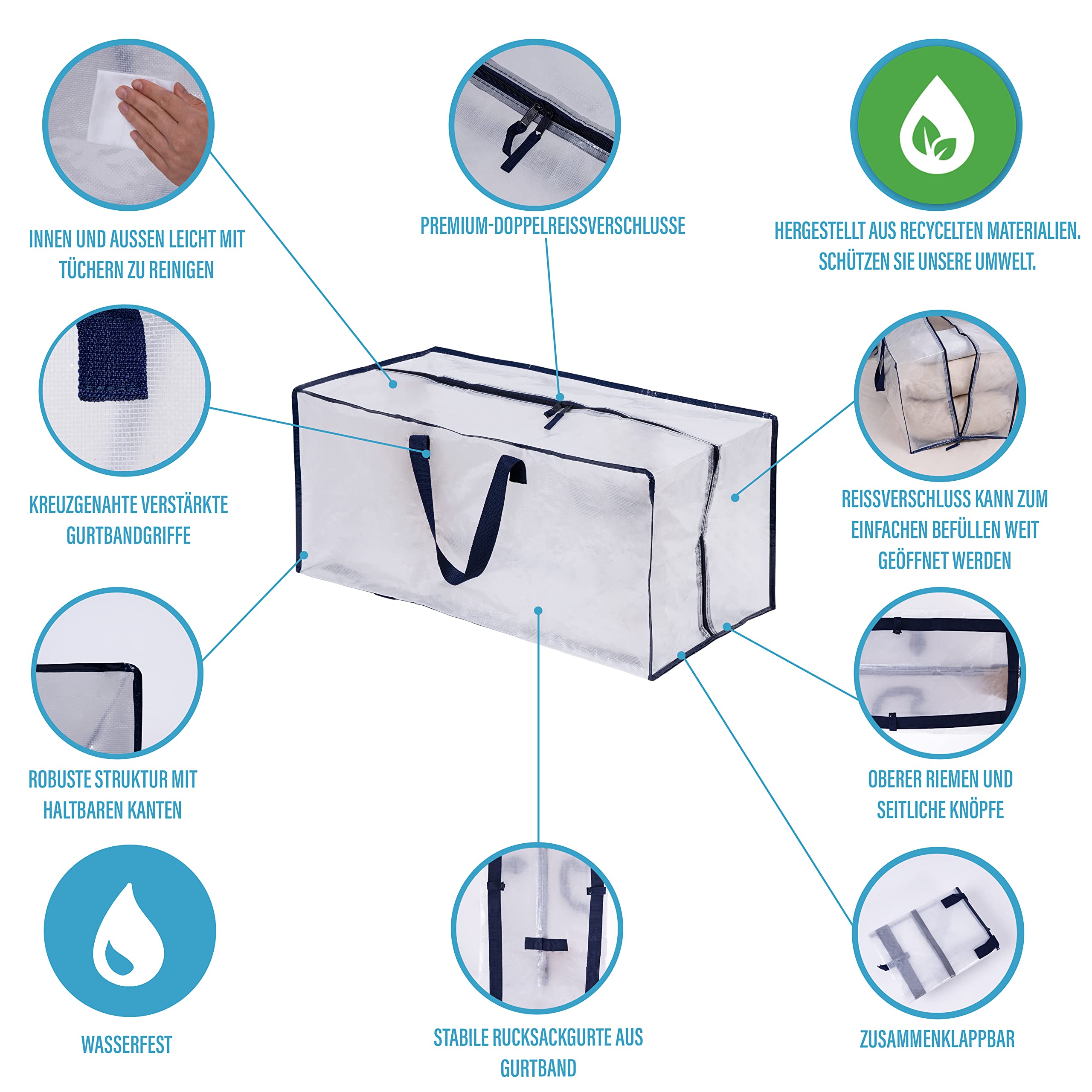 INNEN UND AUSSEN LEICHT MIT TÜCHERN ZU REINIGEN

PREMIUM-DOPPELREISSVERSCHLUSSE

HERGESTELLT AUS RECYCELTEN MATERIALIEN. SCHÜTZEN SIE UNSERE UMWELT.

KREUZGENAHTE VERSTÄRKTE GURTBANDGRIFFE

REISSVERSCHLUSS KANN ZUM EINFACHEN BEFÜLLEN WEIT GEÖFFNET WERDEN

ROBUSTE STRUKTUR MIT HALTBAREN KANTEN

OBERER RIEMEN UND SEITLICHE KNÖPFE

WASSERFEST

STABILE RUCKSACKGURTE AUS GURTBAND

ZUSAMMENKLAPPBAR