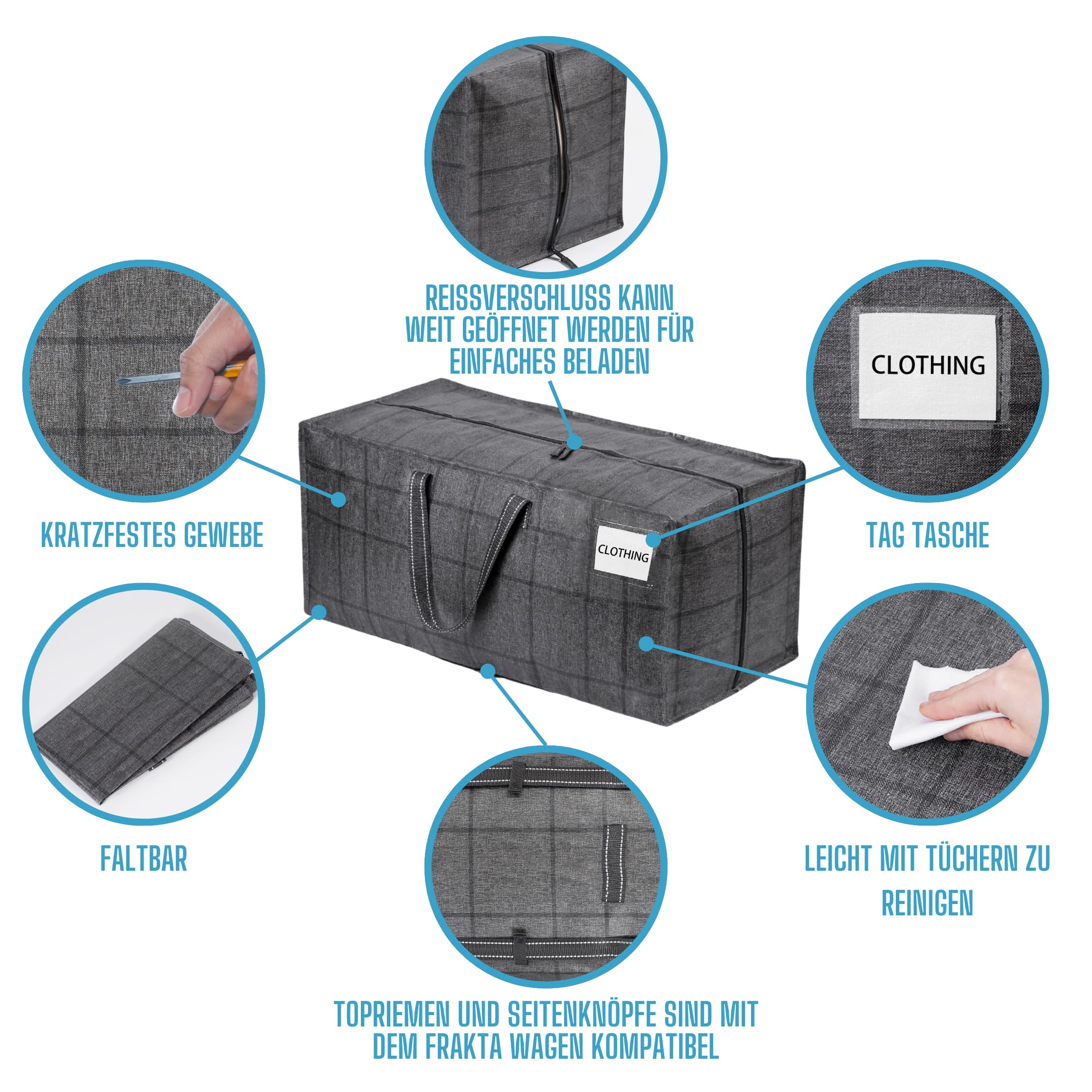 REISSVERSCHLUSS KANN WEIT GEÖFFNET WERDEN FÜR EINFACHES BELADEN

CLOTHING

KRATZFESTES GEWEBE

CLOTHING

TAG TASCHE

FALTBAR

LEICHT MIT TÜCHERN ZU REINIGEN

TOPRIEMEN UND SEITENKNÖPFE SIND MIT DEM FRAKTA WAGEN KOMPATIBEL