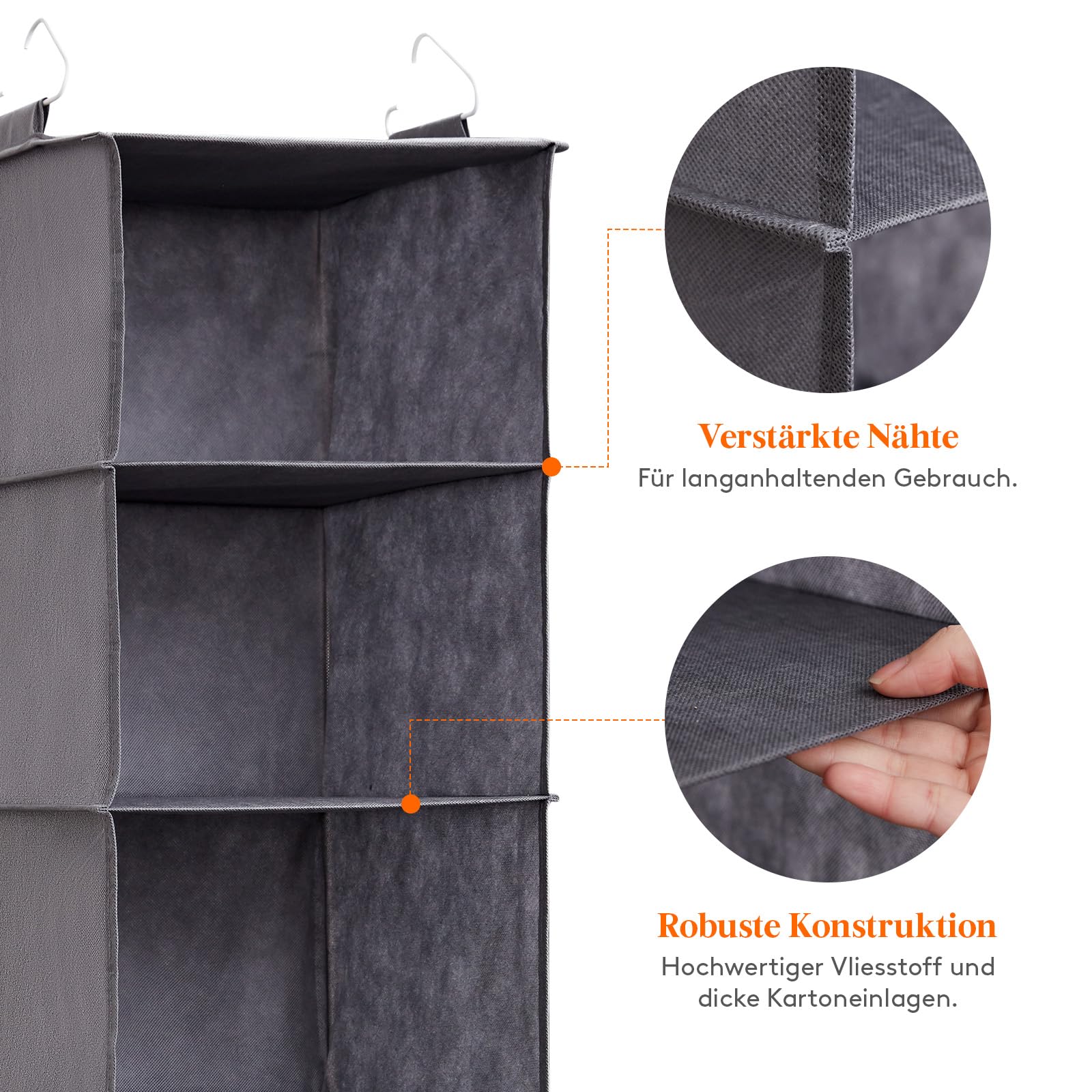 Verstärkte Nähte

Für langanhaltenden Gebrauch.

Robuste Konstruktion

Hochwertiger Vliesstoff und dicke Kartoneinlagen.