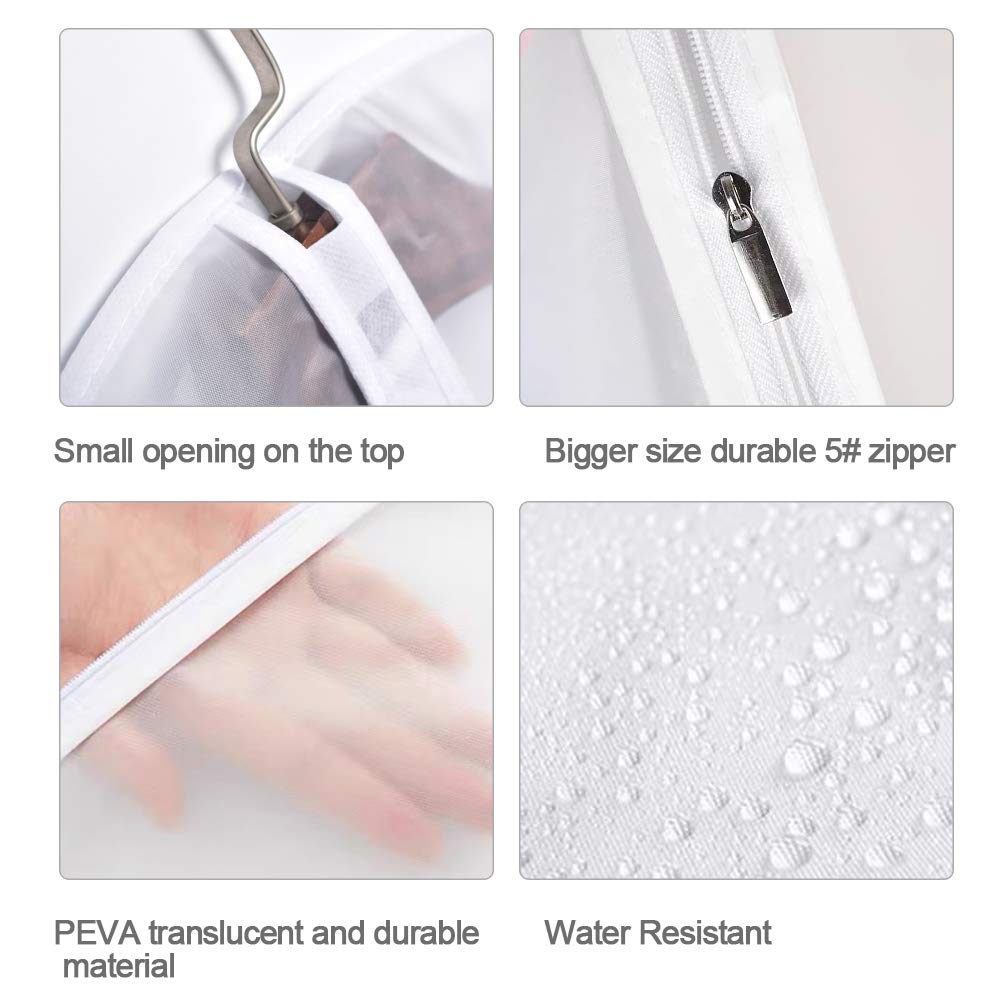 Small opening on the top

Bigger size durable 5# zipper

PEVA translucent and durable material

Water Resistant