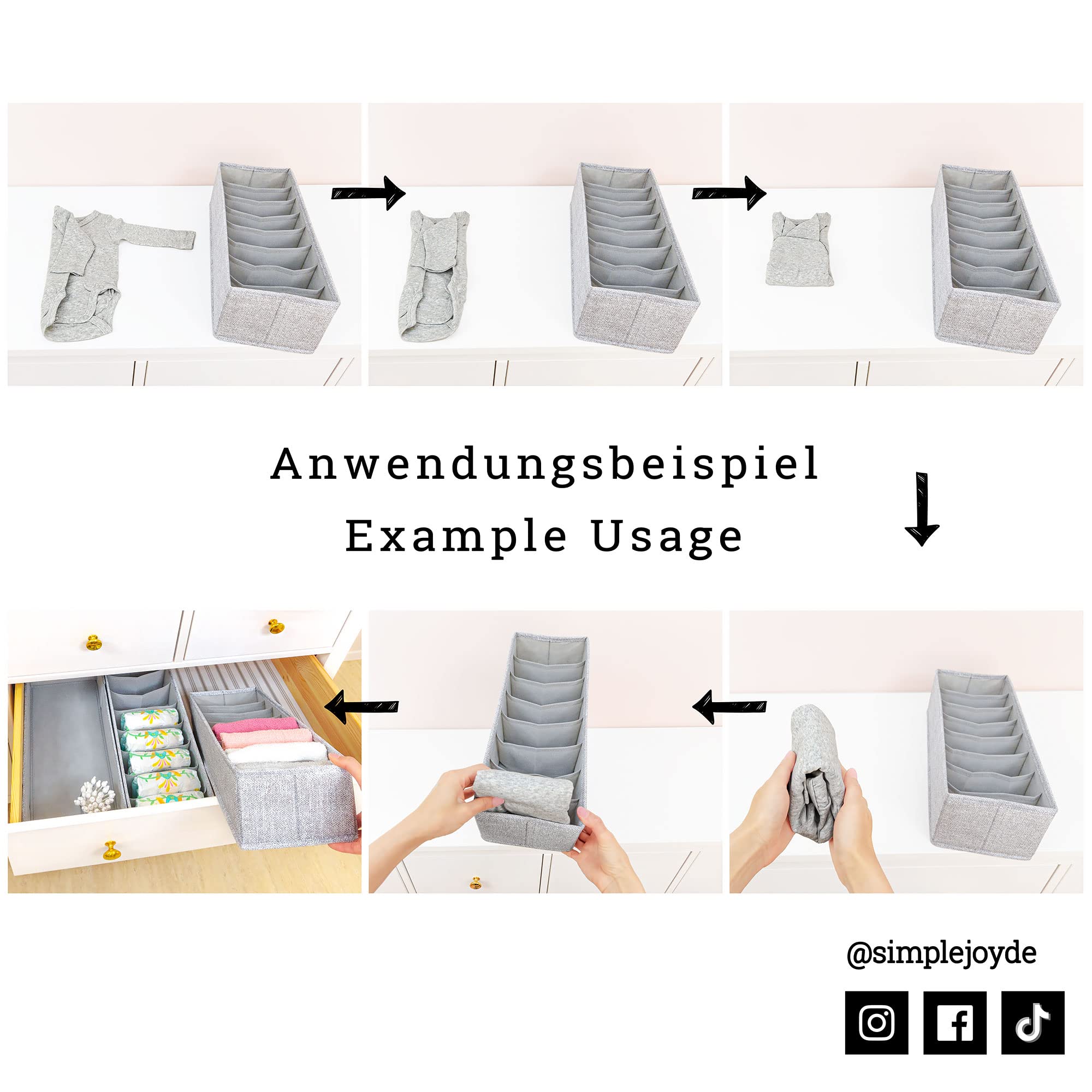 Anwendungsbeispiel
Example Usage

@simplejoyde