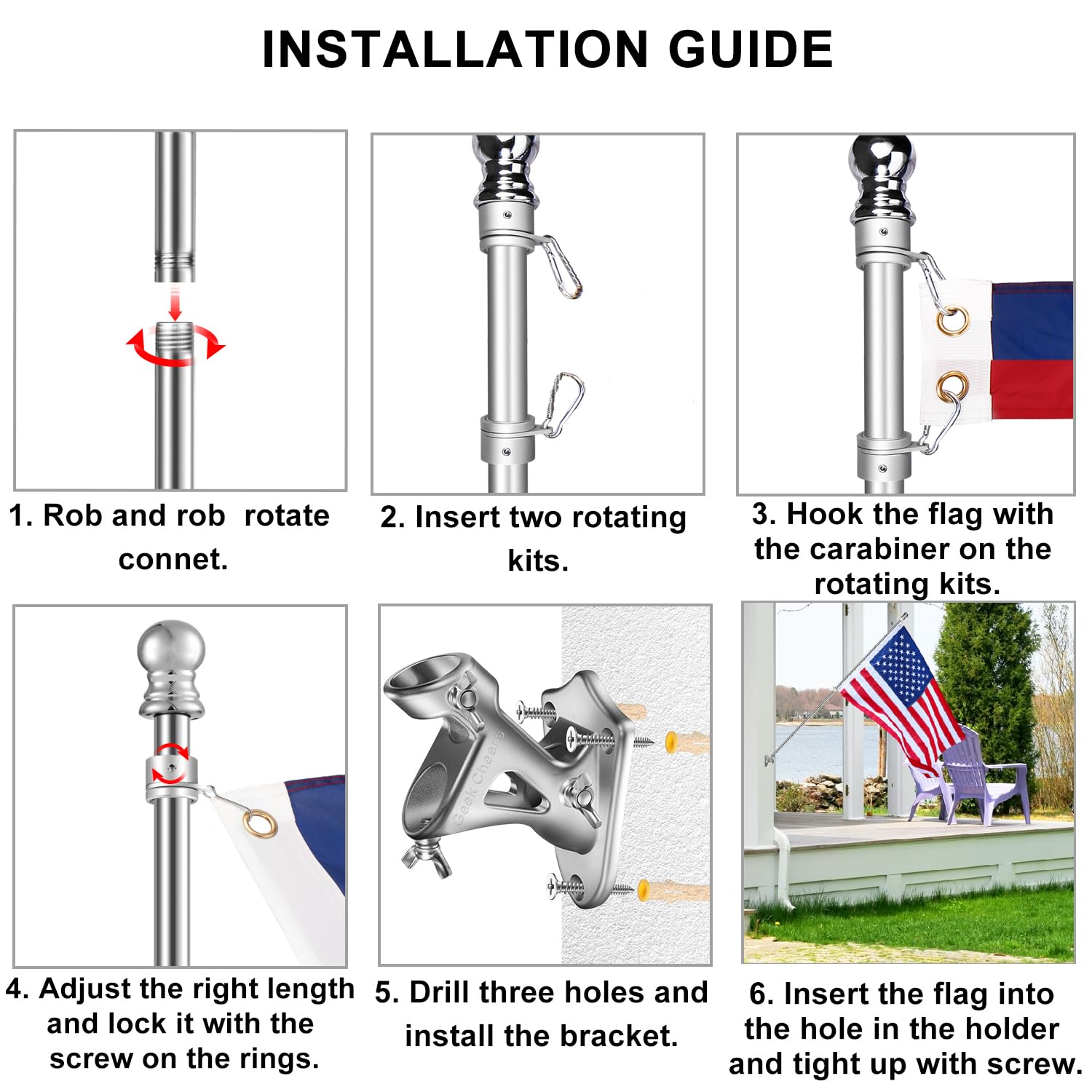 INSTALLATION GUIDE

1. Rob and rob rotate connet.

2. Insert two rotating kits.

3. Hook the flag with the carabiner on the rotating kits.

Geek Cheers

4. Adjust the right length and lock it with the screw on the rings.

5. Drill three holes and install the bracket.

6. Insert the flag into the hole in the holder and tight up with screw.