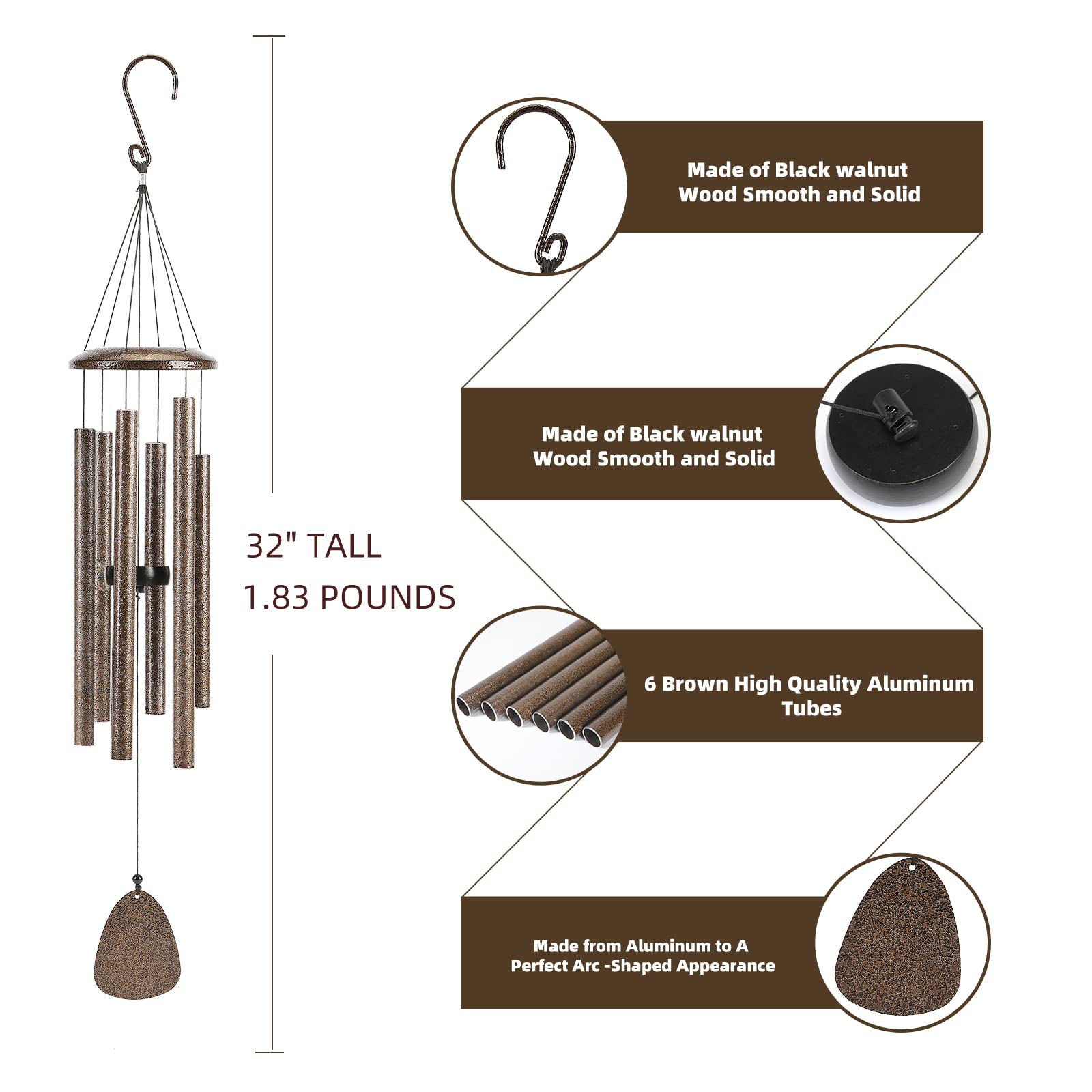 32" TALL
1.83 POUNDS

Made of Black walnut Wood Smooth and Solid

Made of Black walnut Wood Smooth and Solid

6 Brown High Quality Aluminum Tubes

Made from Aluminum to A Perfect Arc -Shaped Appearance