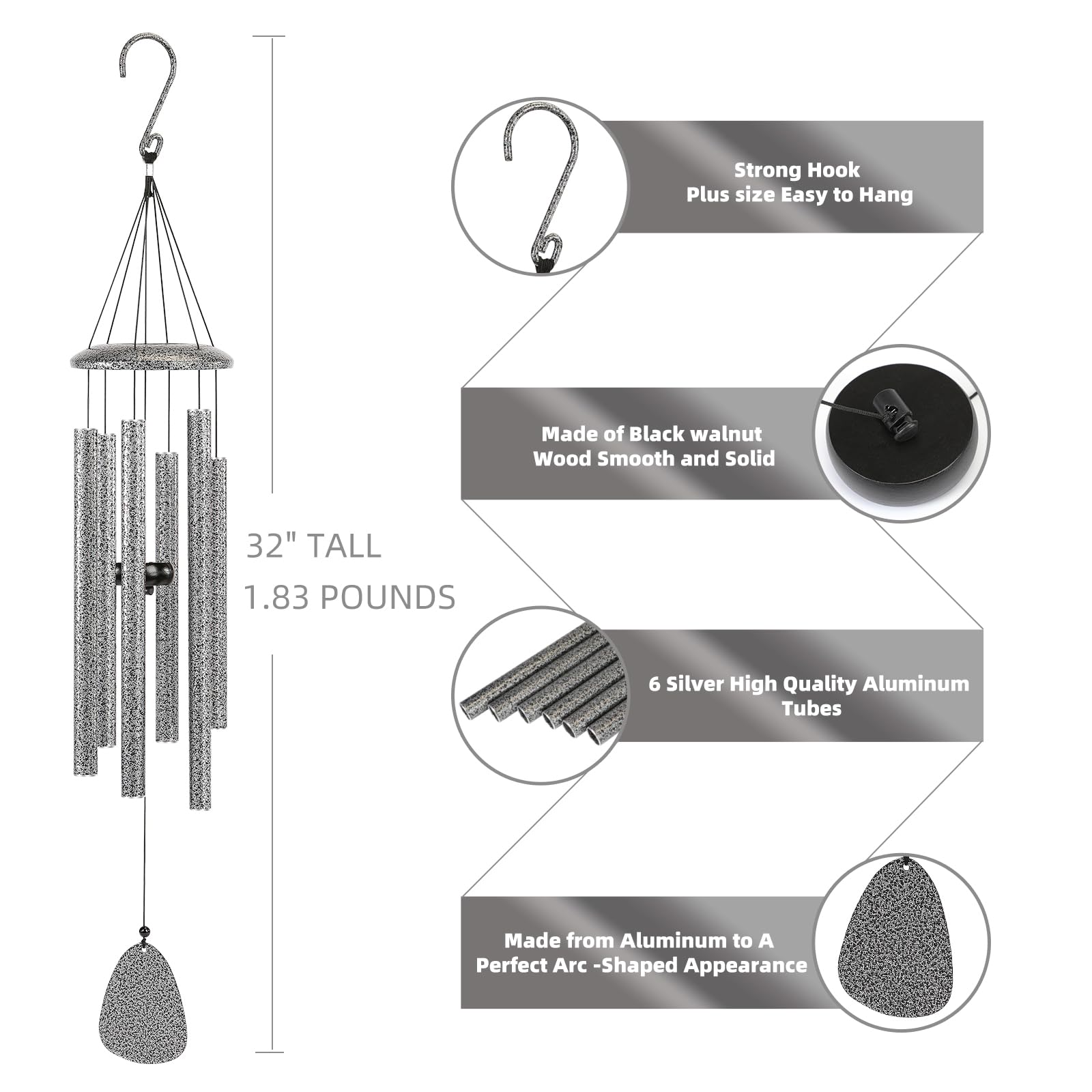 32" TALL
1.83 POUNDS

Strong Hook
Plus size Easy to Hang

Made of Black walnut
Wood Smooth and Solid

6 Silver High Quality Aluminum
Tubes

Made from Aluminum to A
Perfect Arc -Shaped Appearance