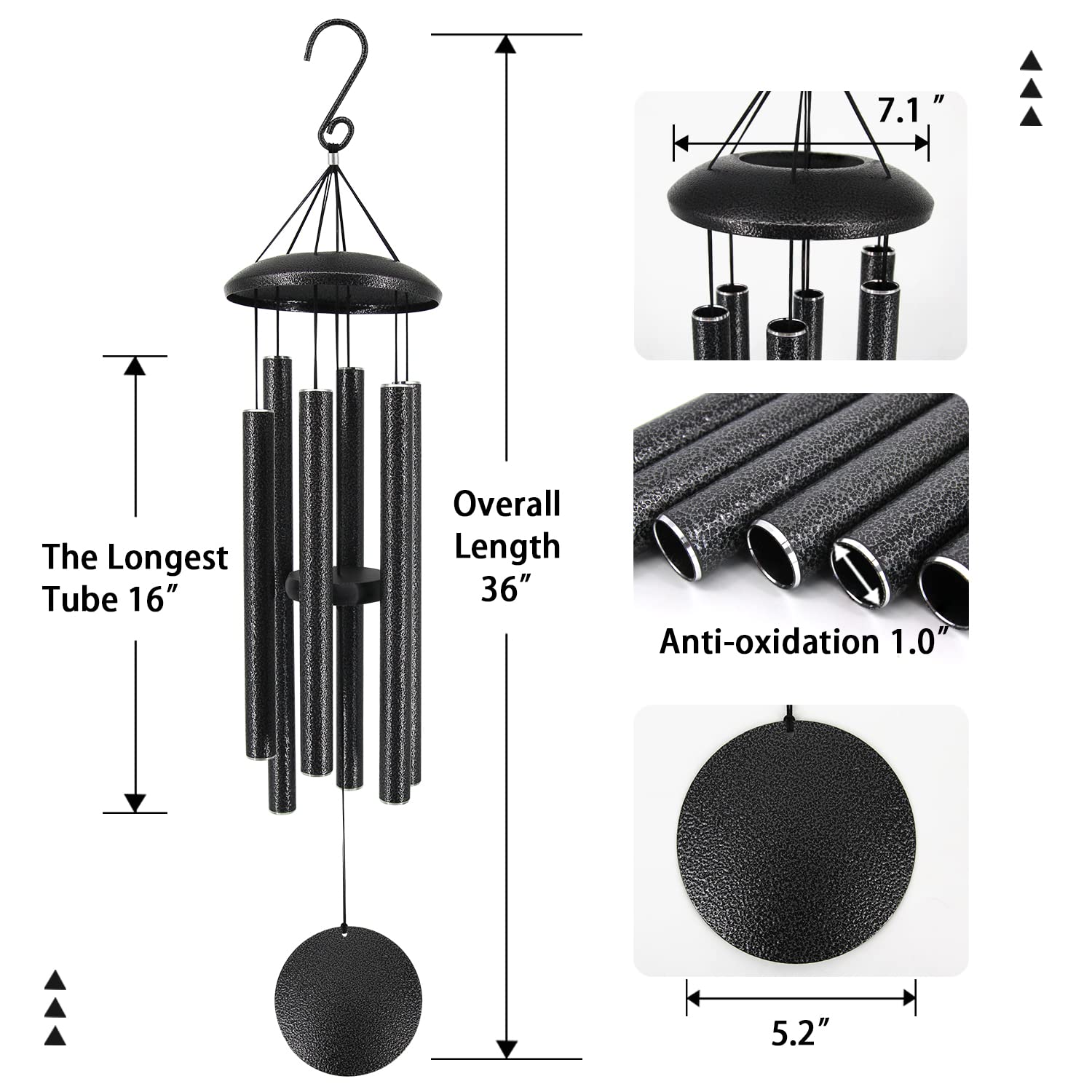 The Longest Tube 16″

Overall Length 36″

7.1 ″

Anti-oxidation 1.0″

5.2″