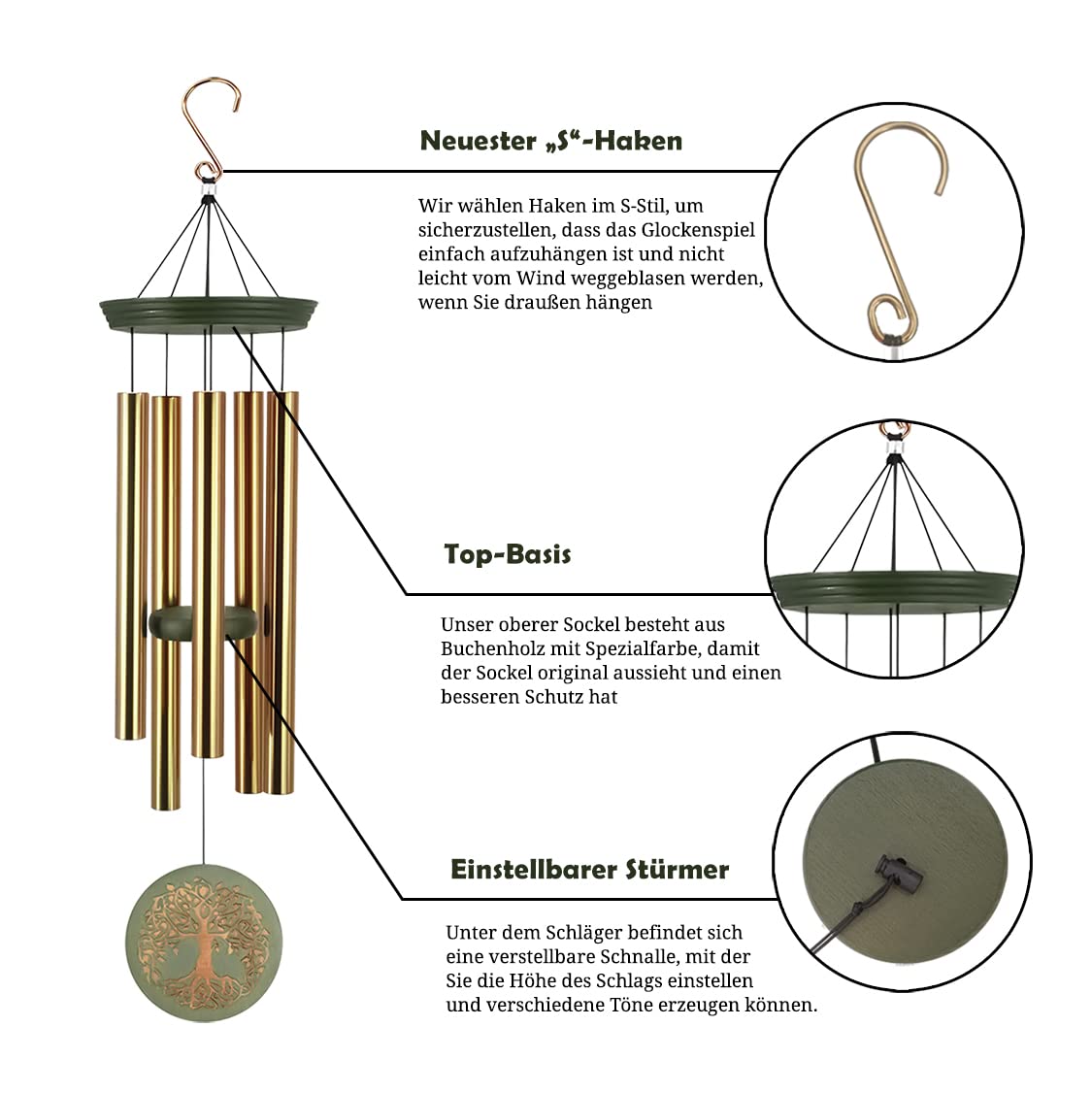 Neuester „S“-Haken

Wir wählen Haken im S-Stil, um sicherzustellen, dass das Glockenspiel einfach aufzuhängen ist und nicht leicht vom Wind weggeblasen werden, wenn Sie draußen hängen

Top-Basis

Unser oberer Sockel besteht aus Buchenholz mit Spezialfarbe, damit der Sockel original aussieht und einen besseren Schutz hat

Einstellbarer Stürmer

Unter dem Schläger befindet sich eine verstellbare Schnalle, mit der Sie die Höhe des Schlags einstellen und verschiedene Töne erzeugen können.