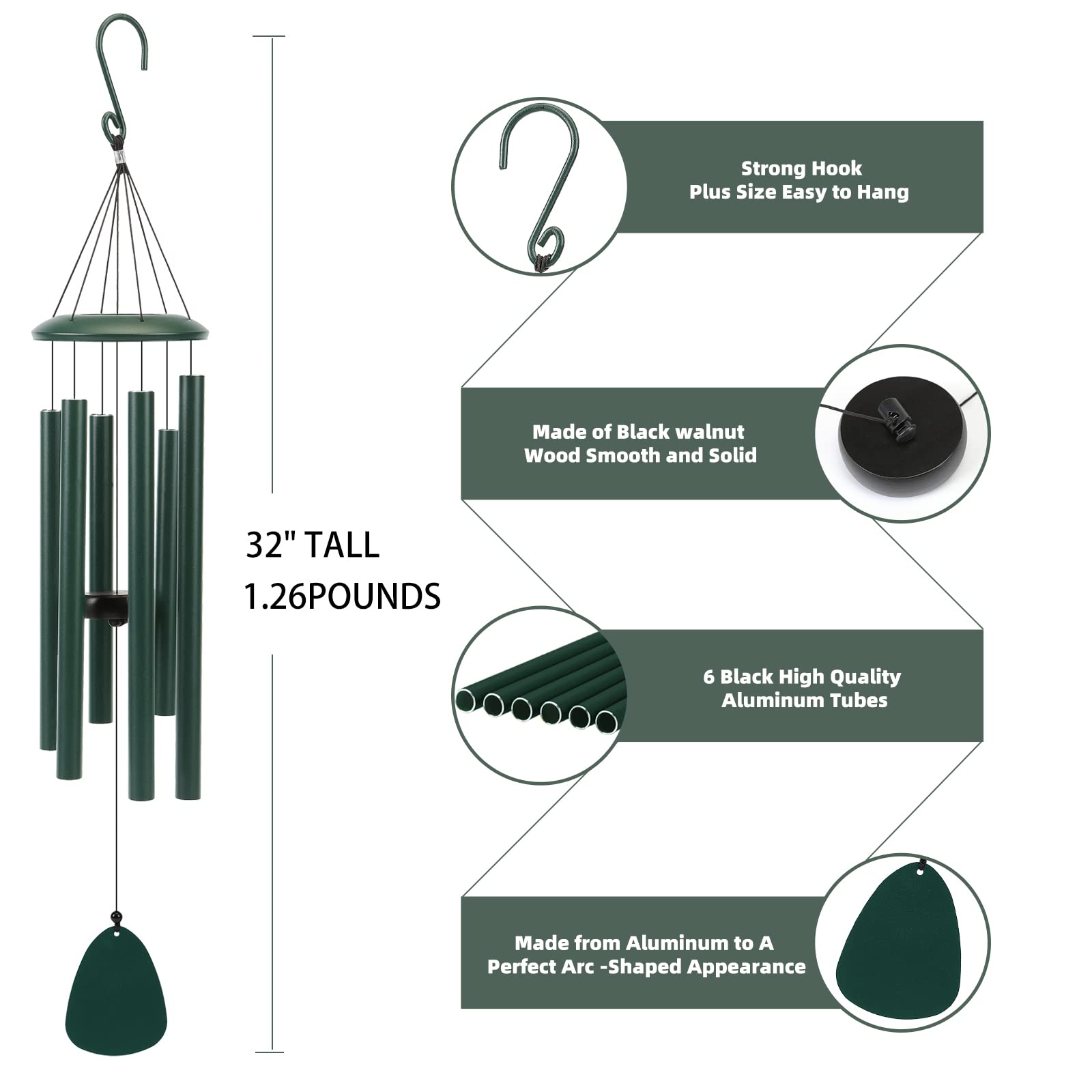 32" TALL
1.26POUNDS

Strong Hook
Plus Size Easy to Hang

Made of Black walnut
Wood Smooth and Solid

6 Black High Quality
Aluminum Tubes

Made from Aluminum to A
Perfect Arc -Shaped Appearance