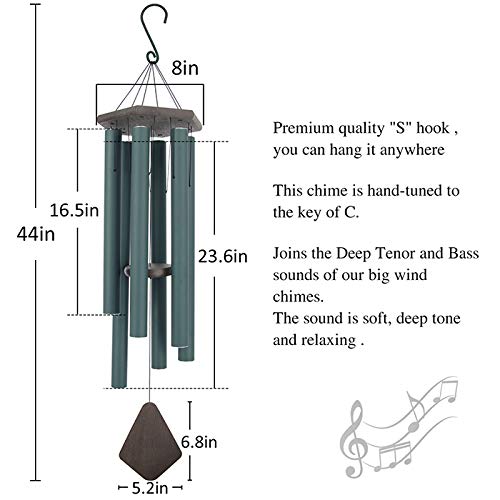 8in

16.5in

44in

23.6in

6.8in

5.2in

Premium quality "S" hook , you can hang it anywhere

This chime is hand-tuned to the key of C.

Joins the Deep Tenor and Bass sounds of our big wind chimes.
The sound is soft, deep tone and relaxing .