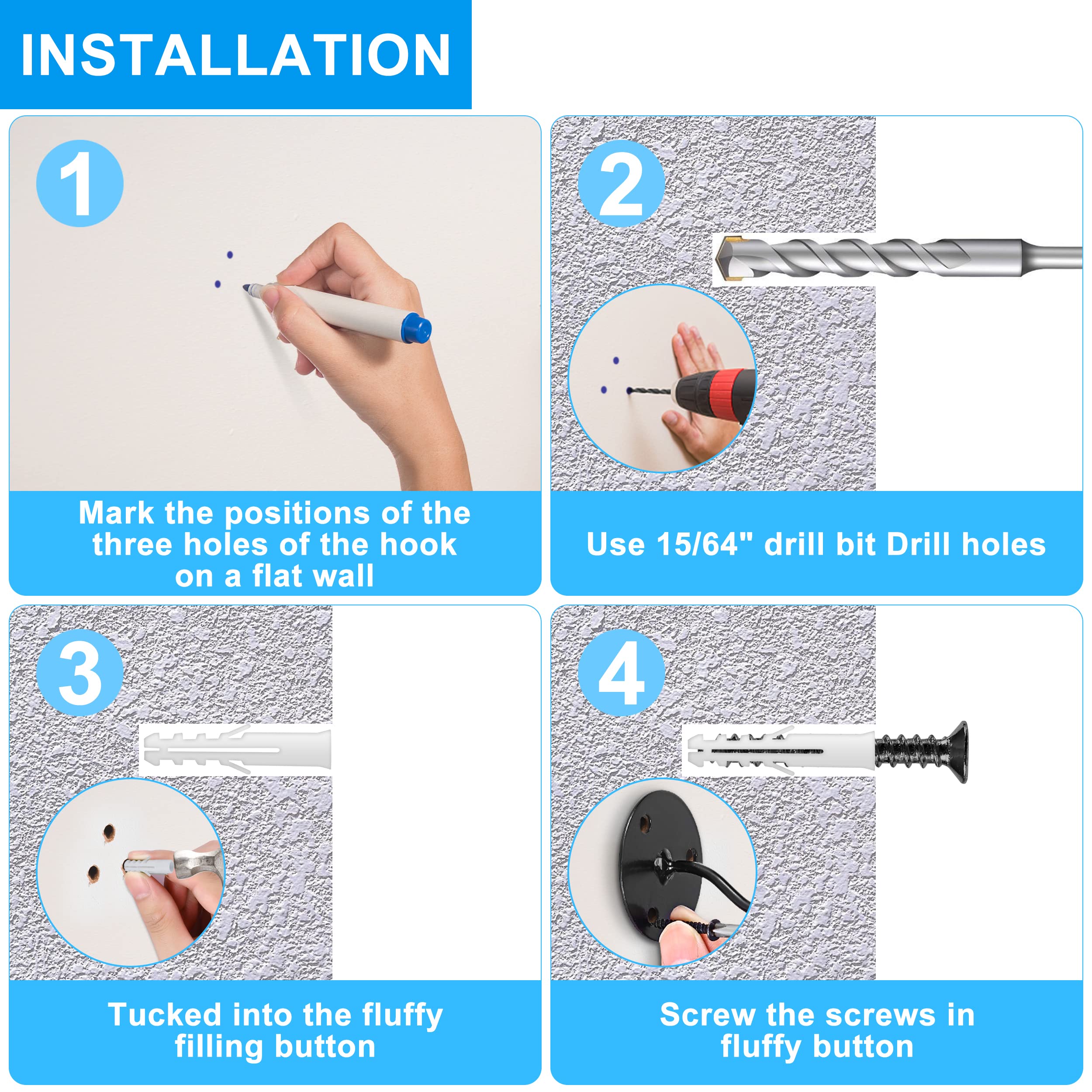 INSTALLATION

1

Mark the positions of the three holes of the hook on a flat wall

2

Use 15/64" drill bit Drill holes

3

Tucked into the fluffy filling button

4

Screw the screws in fluffy button