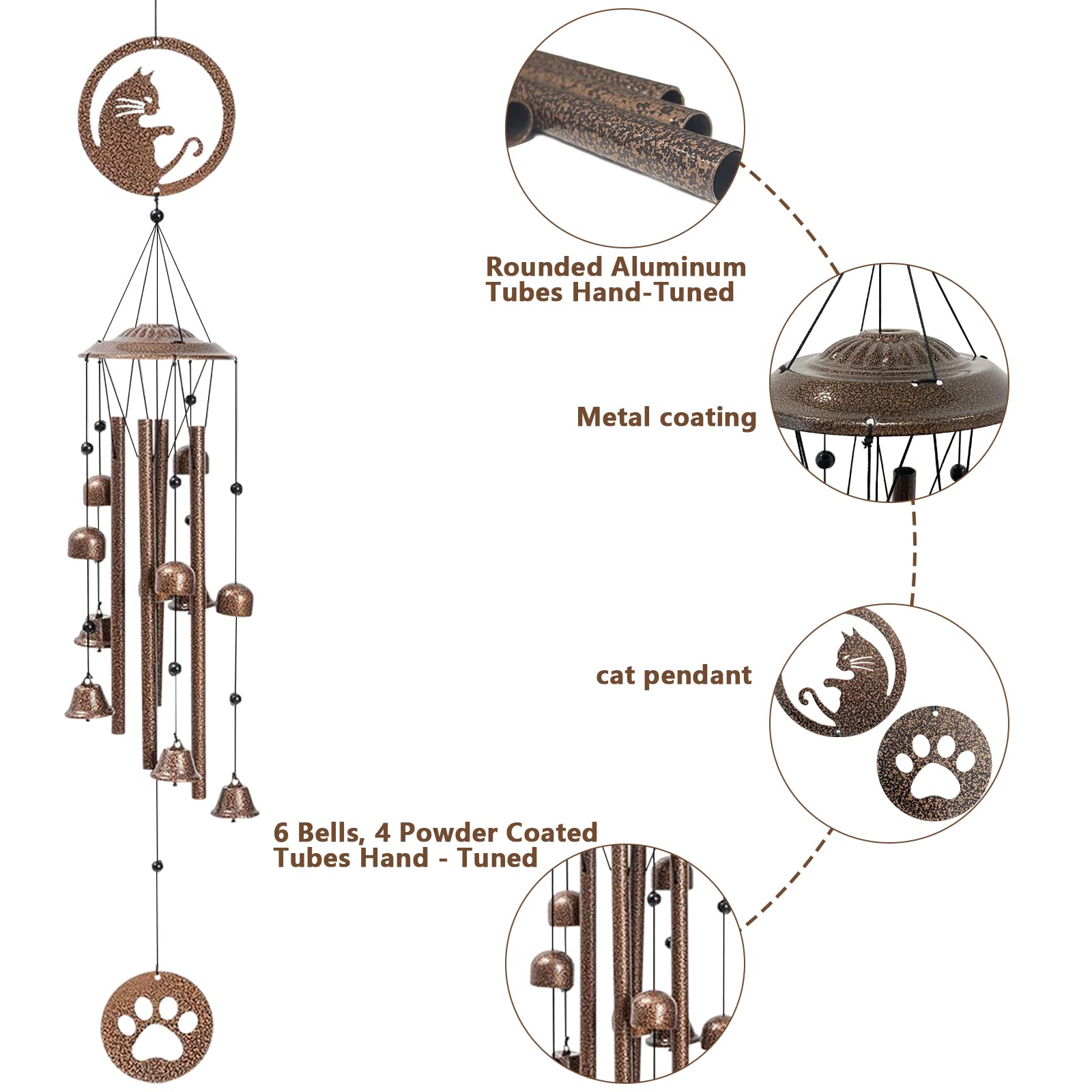 Rounded Aluminum Tubes Hand-Tuned

Metal coating

cat pendant

6 Bells, 4 Powder Coated Tubes Hand - Tuned