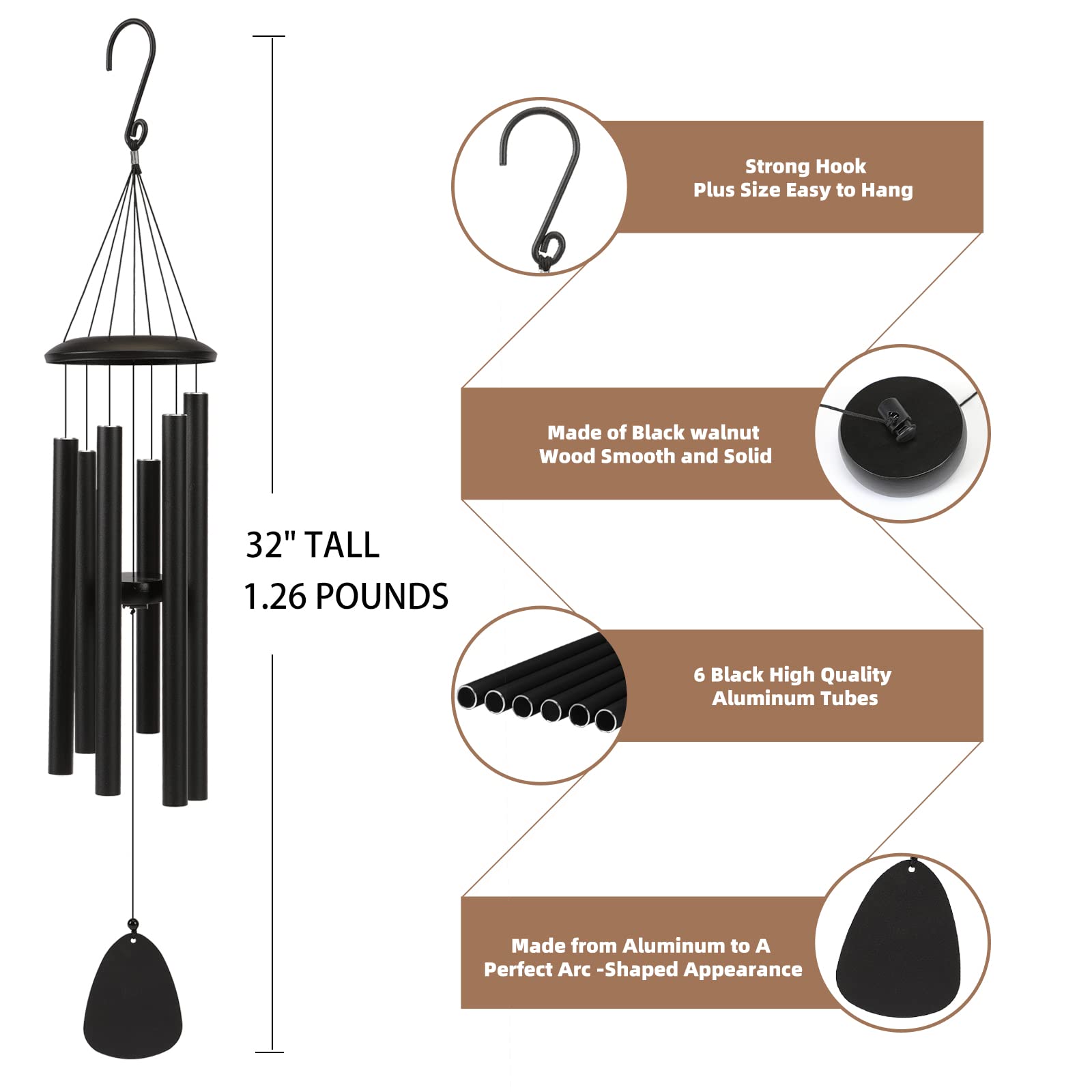 32" TALL
1.26 POUNDS

Strong Hook
Plus Size Easy to Hang

Made of Black walnut
Wood Smooth and Solid

6 Black High Quality
Aluminum Tubes

Made from Aluminum to A
Perfect Arc -Shaped Appearance