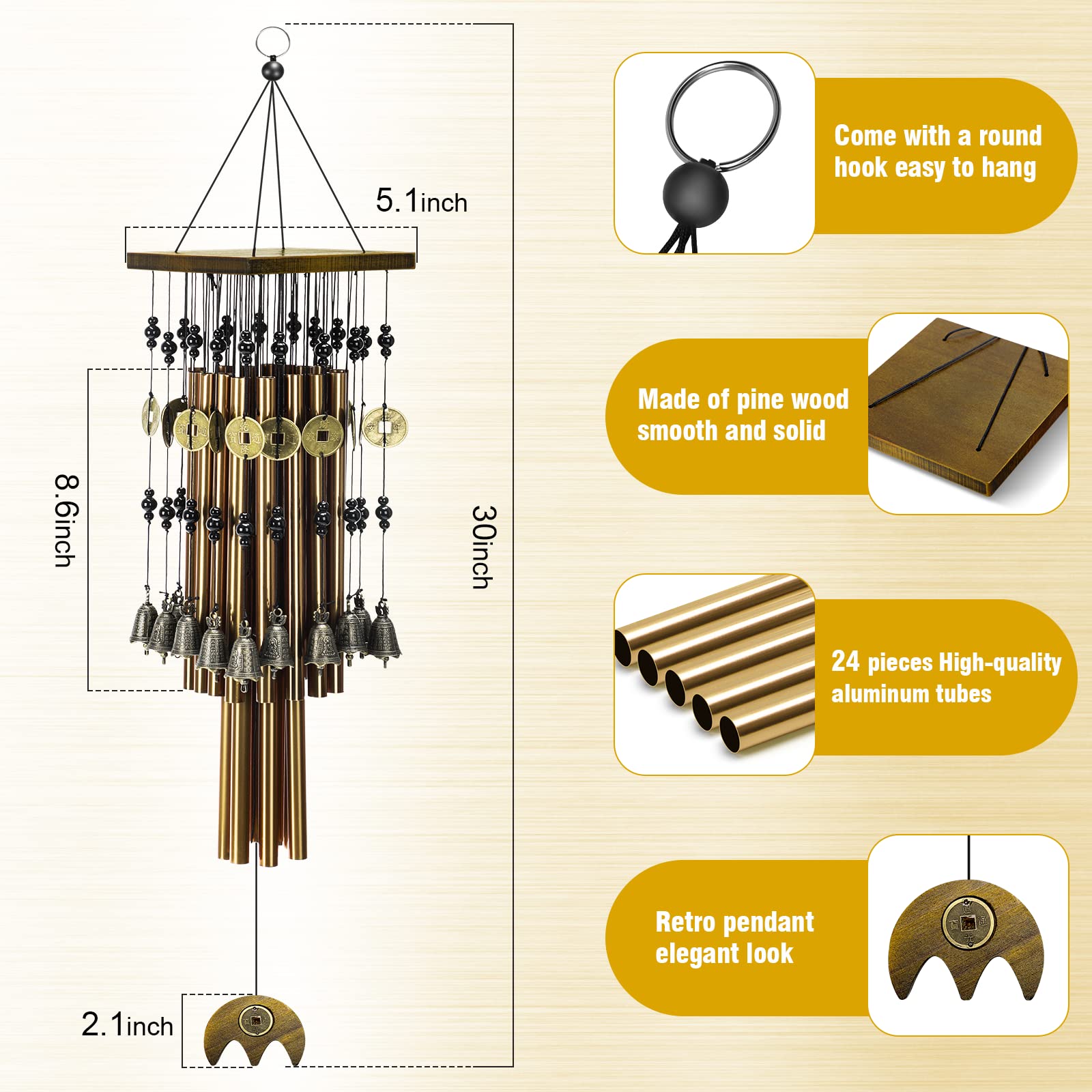 5.1inch

8.6inch

30inch

2.1inch

Come with a round hook easy to hang

Made of pine wood smooth and solid

24 pieces High-quality aluminum tubes

Retro pendant elegant look