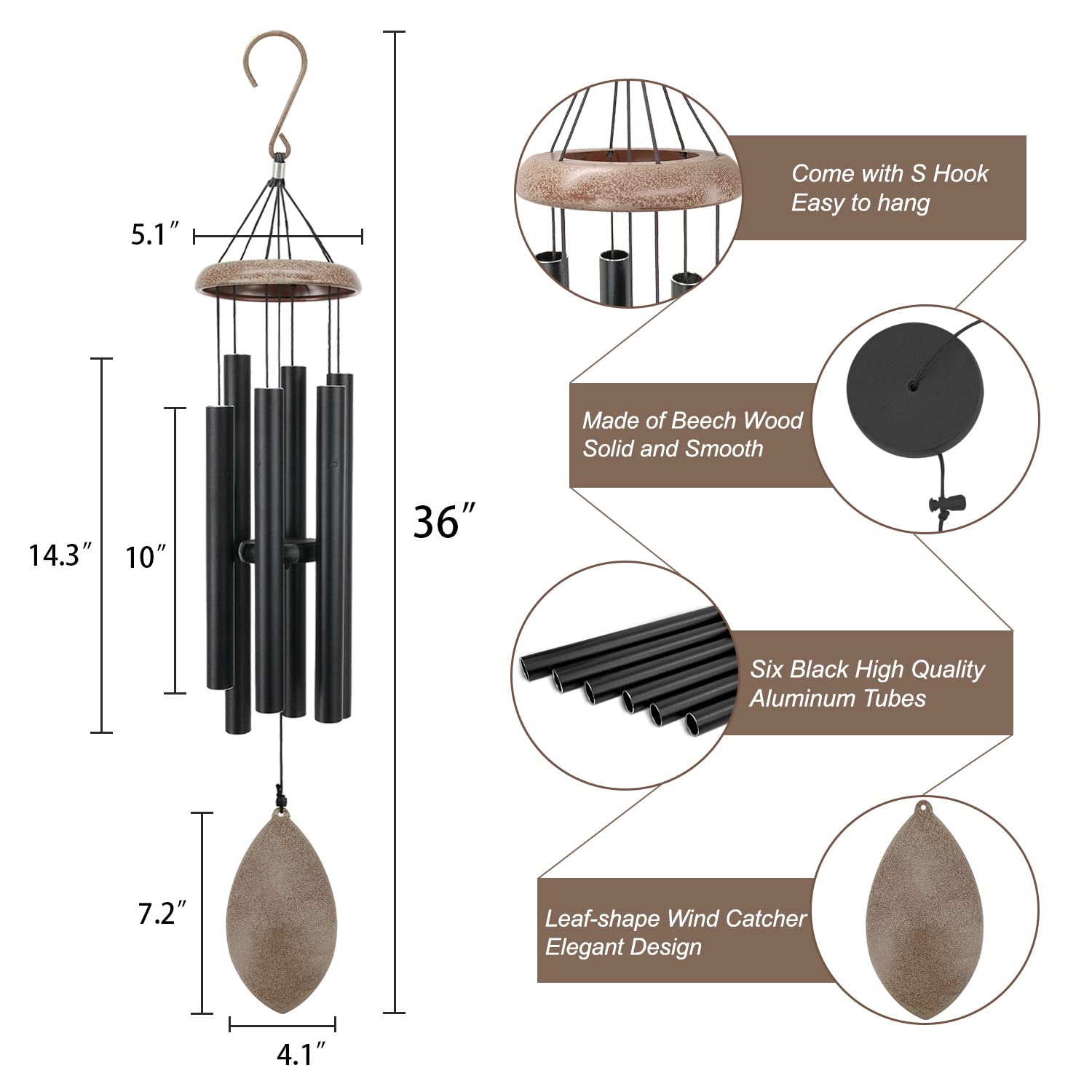 5.1″

14.3″

10″

36″

7.2″

4.1″

Come with S Hook
Easy to hang

Made of Beech Wood
Solid and Smooth

Six Black High Quality
Aluminum Tubes

Leaf-shape Wind Catcher
Elegant Design