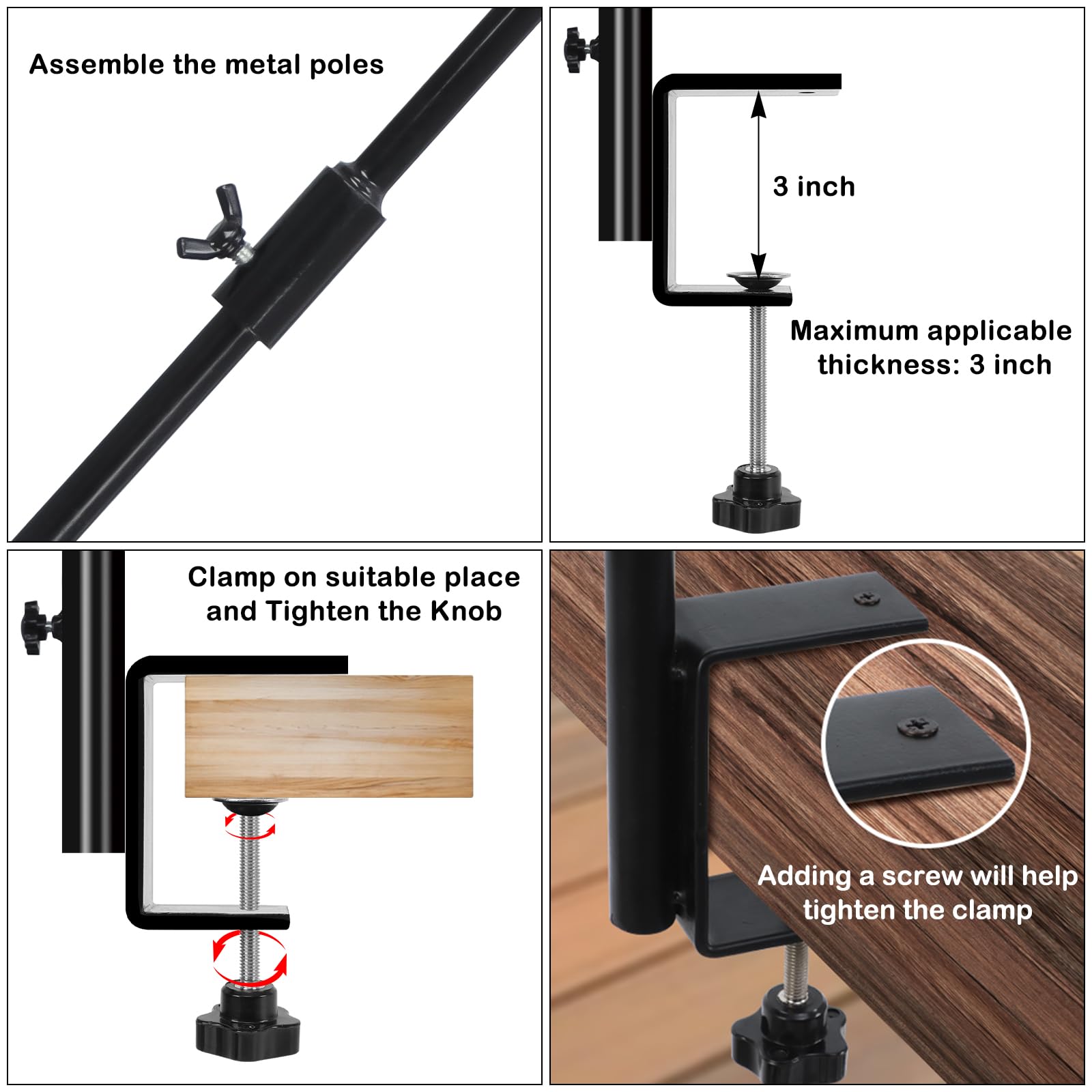 Assemble the metal poles

3 inch

Maximum applicable thickness: 3 inch

Clamp on suitable place and Tighten the Knob

Adding a screw will help tighten the clamp